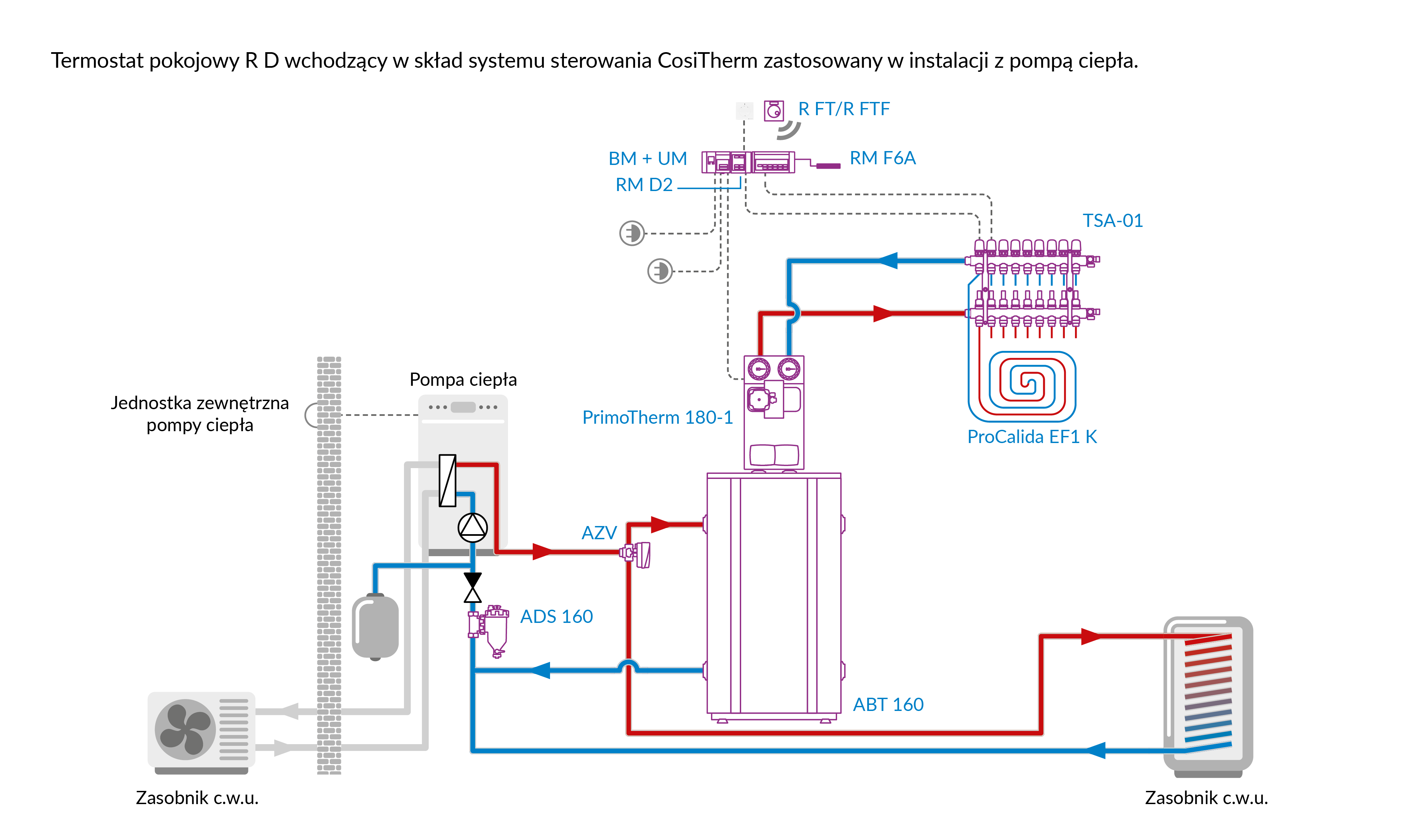 Termostat pokojowy R D wchodzący w skład systemu sterowania CosiTherm zastosowany w instalacji z pompą ciepła.

R FT/R FTF

BM + UM

RM F6A

RM D2

TSA-01

Pompa ciepła

Jednostka zewnętrzna pompy ciepła

PrimoTherm 180-1

ProCalida EF1 K

AZV

ADS 160

ABT 160

Zasobnik c.w.u.

Zasobnik c.w.u.