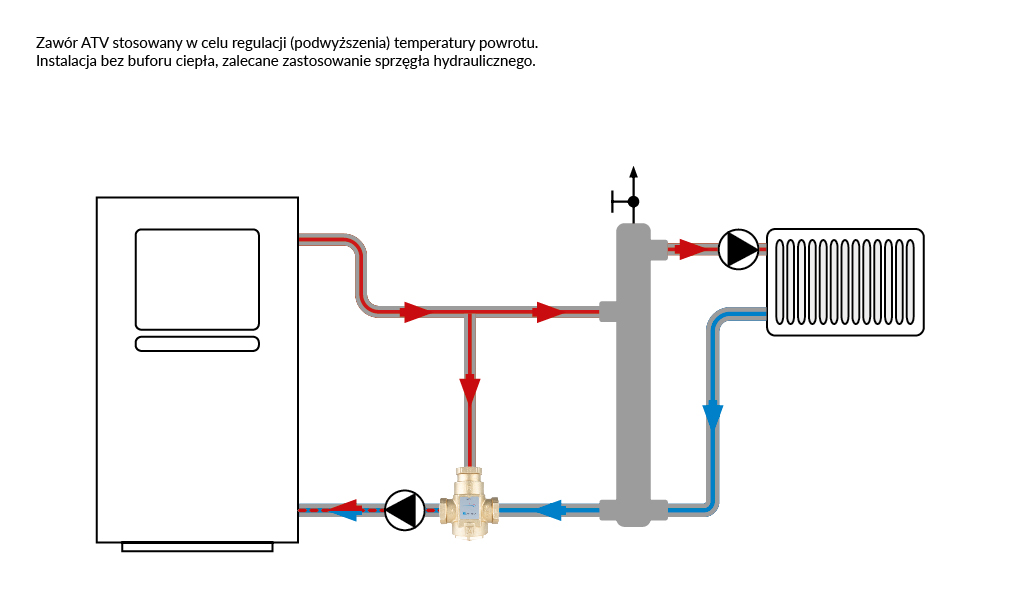 Zawór ATV stosowany w celu regulacji (podwyższenia) temperatury powrotu.
Instalacja bez buforu ciepła, zalecane zastosowanie sprzęgła hydraulicznego.