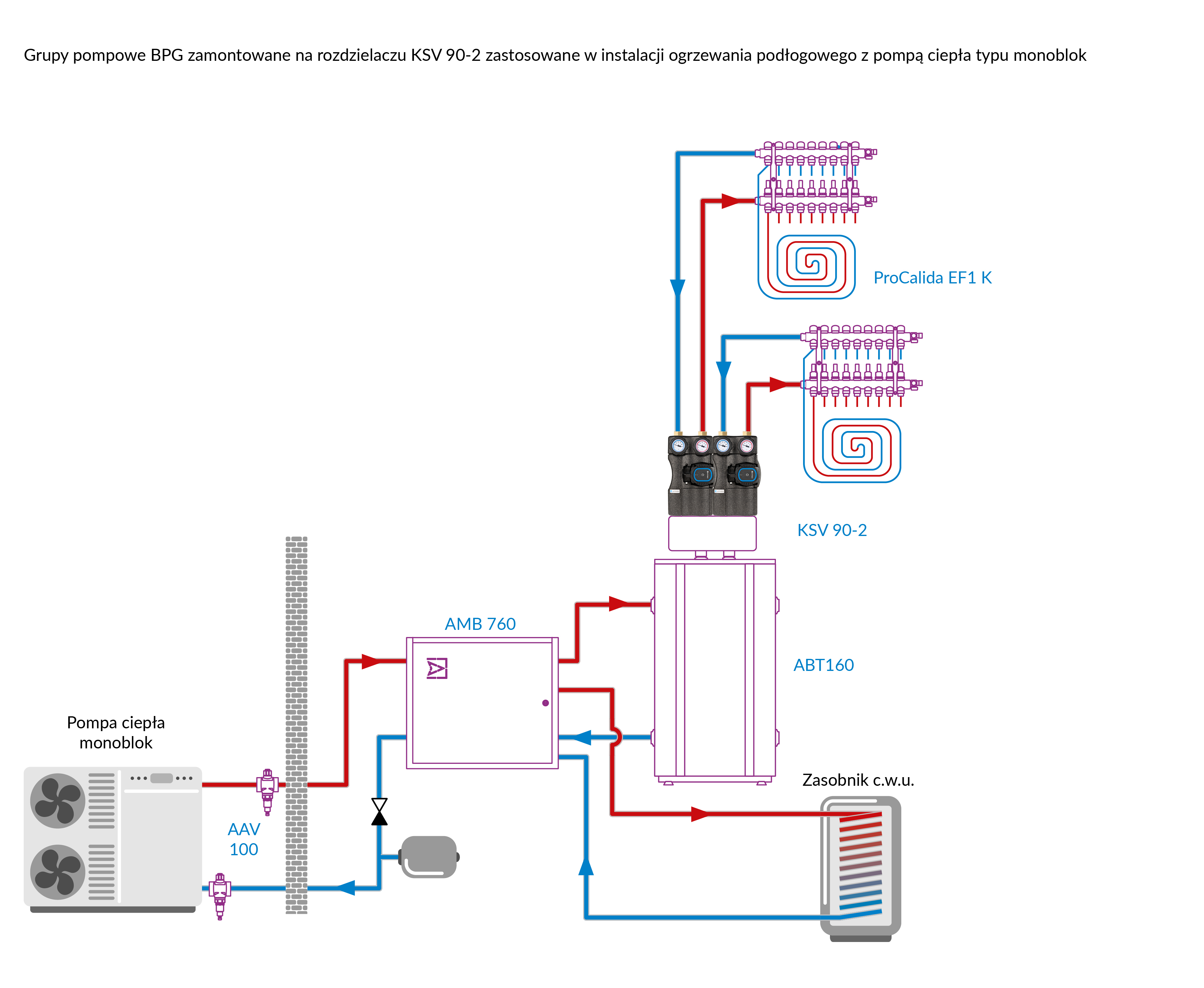 Grupy pompowe BPG zamontowane na rozdzielaczu KSV 90-2 zastosowane w instalacji ogrzewania podłogowego z pompą ciepła typu monoblok

ProCalida EF1 K

KSV 90-2

AMB 760

ABT160

Pompa ciepła monoblok

AAV 100

Zasobnik c.w.u.