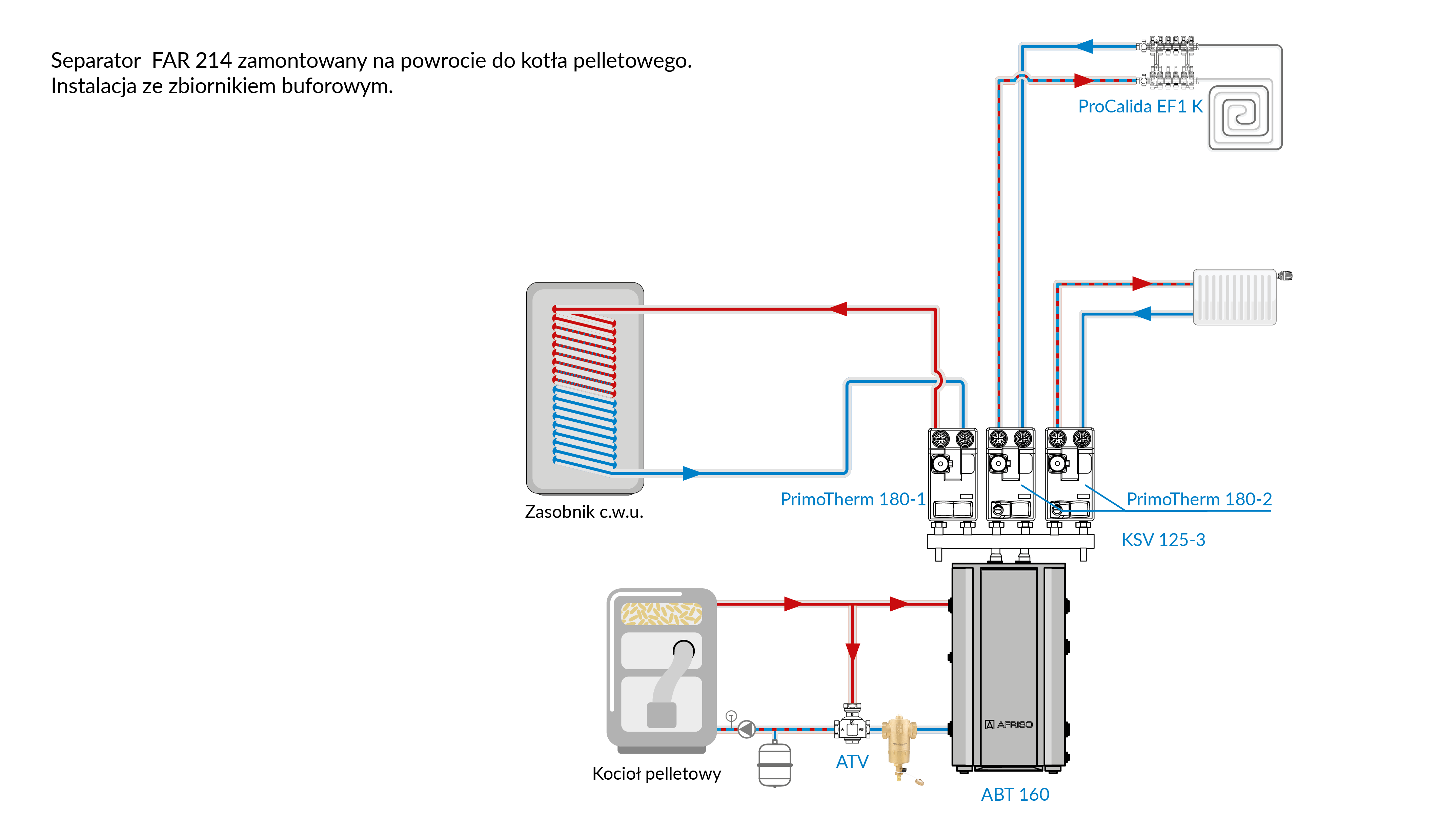 Separator  FAR 214 zamontowany na powrocie do kotła pelletowego.
Instalacja ze zbiornikiem buforowym.

ProCalida EF1 K

Zasobnik c.w.u.

PrimoTherm 180-1

PrimoTherm 180-2

KSV 125-3

AFRISO

Kocioł pelletowy

ATV

ABT 160