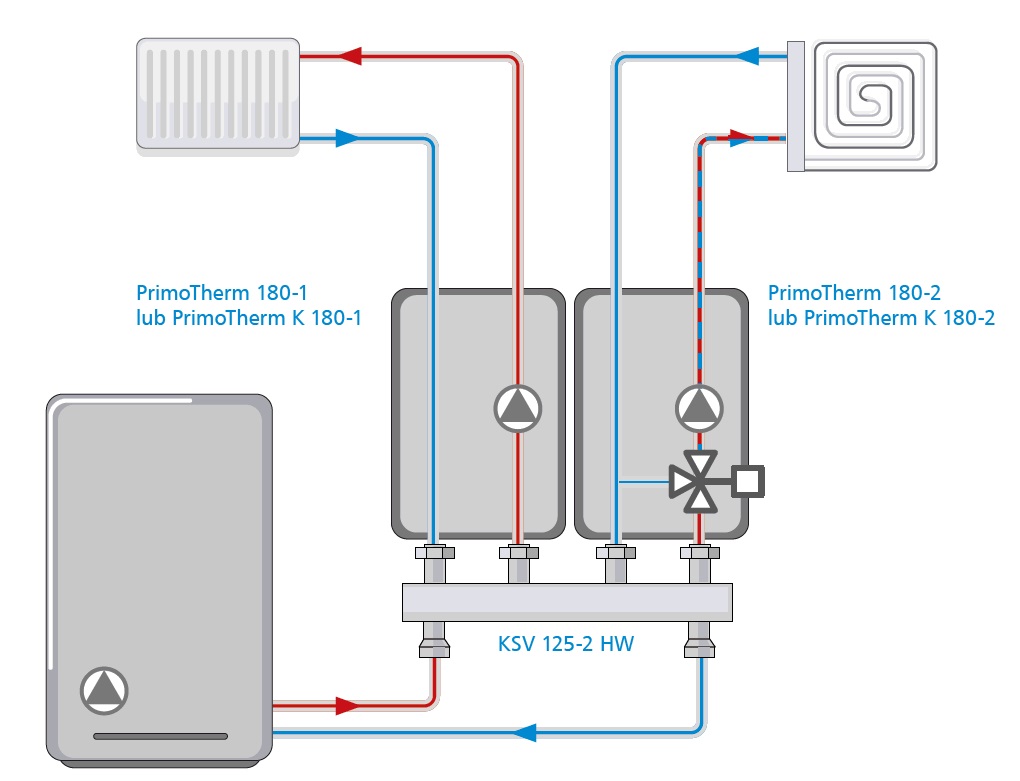 PrimoTherm 180-1
lub PrimoTherm K 180-1

PrimoTherm 180-2
lub PrimoTherm K 180-2

KSV 125-2 HW