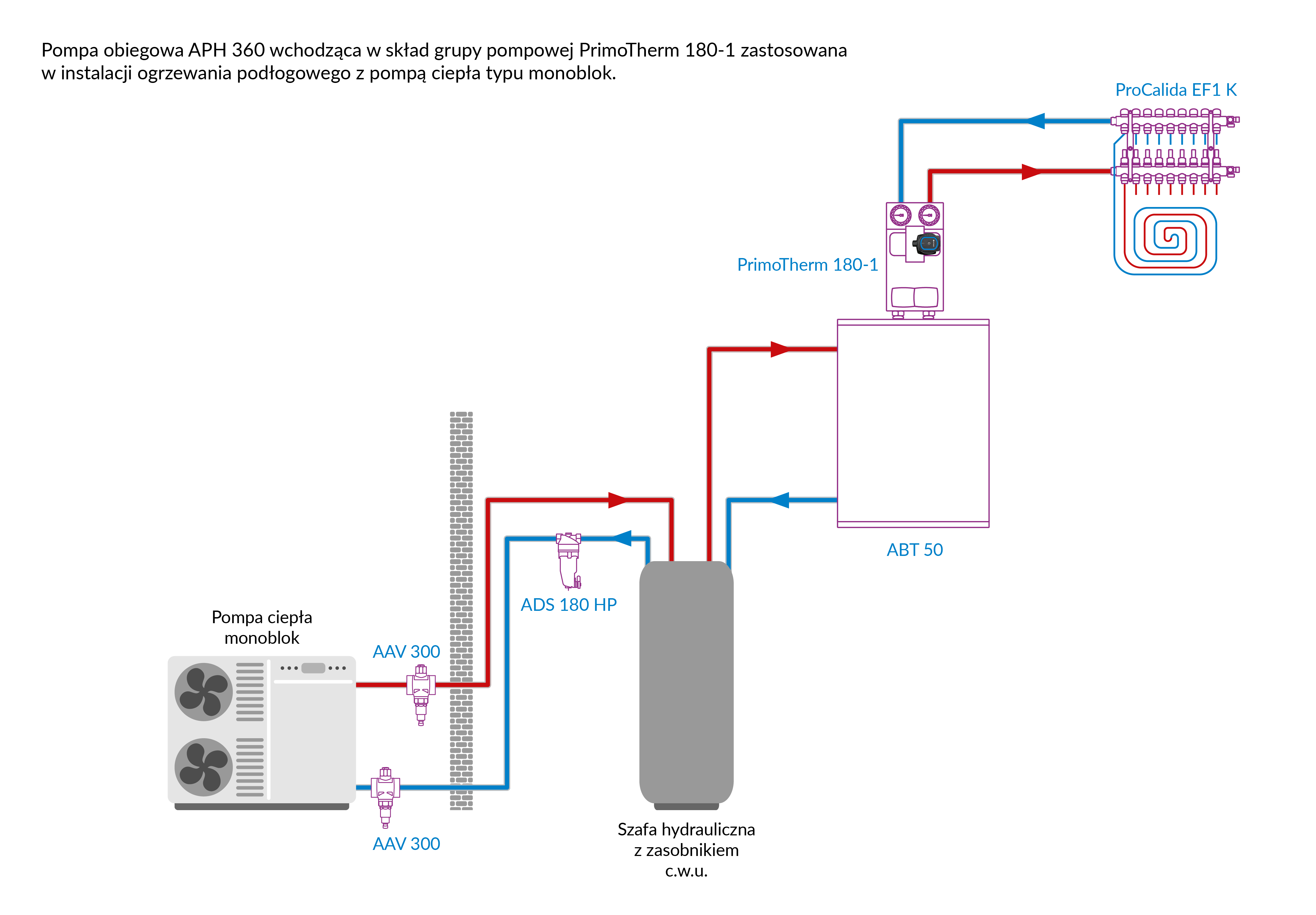 Pompa obiegowa APH 360 wchodząca w skład grupy pompowej PrimoTherm 180-1 zastosowana w instalacji ogrzewania podłogowego z pompą ciepła typu monoblok.

ProCalida EF1 K

PrimoTherm 180-1

ABT 50

ADS 180 HP

Pompa ciepła monoblok

AAV 300

AAV 300

Szafa hydrauliczna z zasobnikiem c.w.u.