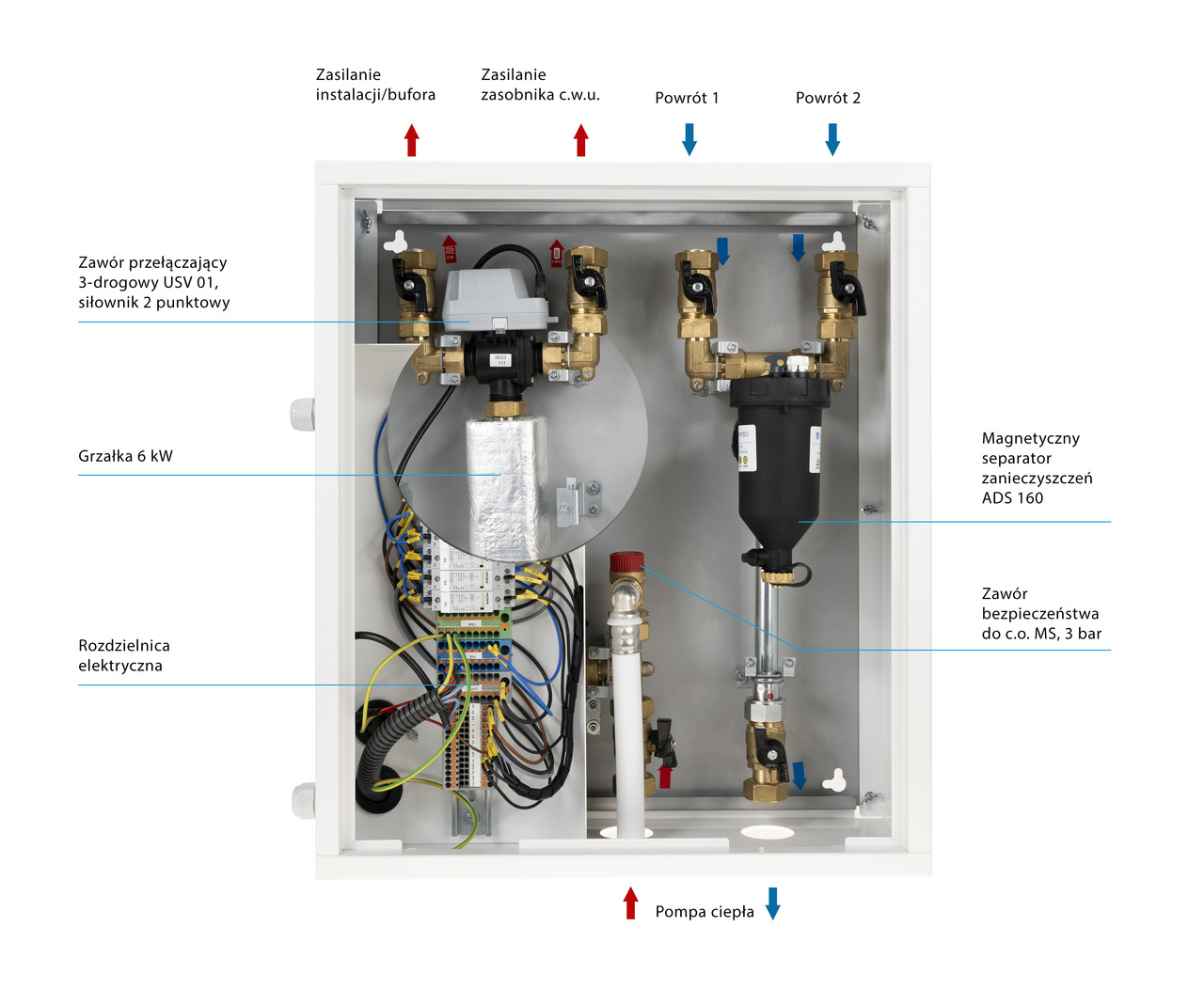 Zasilanie instalacji/bufora

Zasilanie zasobnika c.w.u.

Powrót 1

Powrót 2

Zawór przełączający 3-drogowy USV 01, siłownik 2 punktowy

Grzałka 6 kW

Rozdzielnica elektryczna

Magnetyczny separator zanieczyszczeń ADS 160

Zawór bezpieczeństwa do c.o. MS, 3 bar

Pompa ciepła