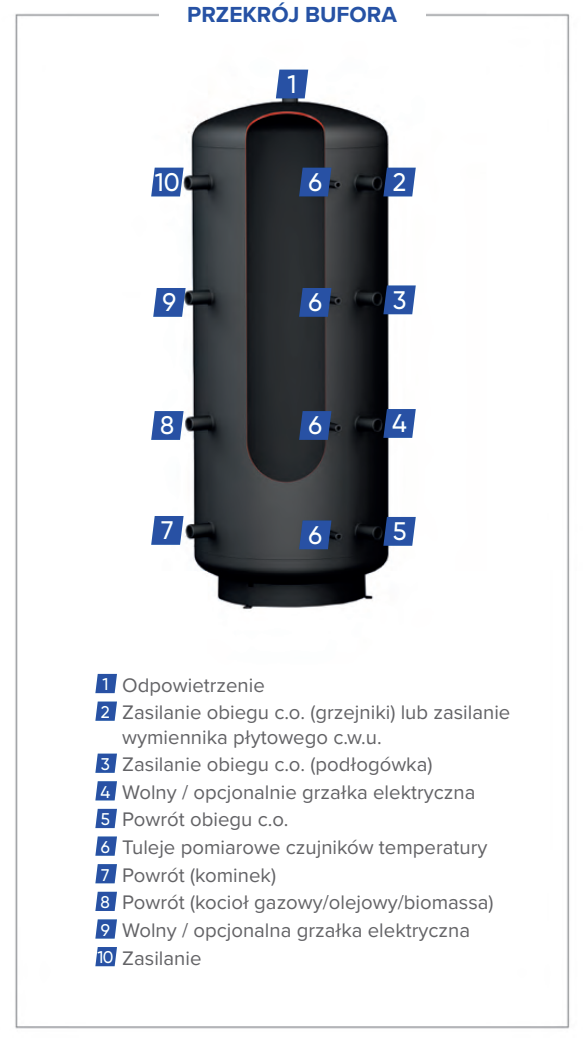 PRZEKRÓJ BUFORA

1

10
6
2

9
6
3

8
6
4

7
6
5

1 Odpowietrzenie
2 Zasilanie obiegu c.o. (grzejniki) lub zasilanie wymiennika płytowego c.w.u.
3 Zasilanie obiegu c.o. (podłogówka)
4 Wolny / opcjonalnie grzałka elektryczna
5 Powrót obiegu c.o.
6 Tuleje pomiarowe czujników temperatury
7 Powrót (kominek)
8 Powrót (kocioł gazowy/olejowy/biomassa)
9 Wolny / opcjonalna grzałka elektryczna
10 Zasilanie