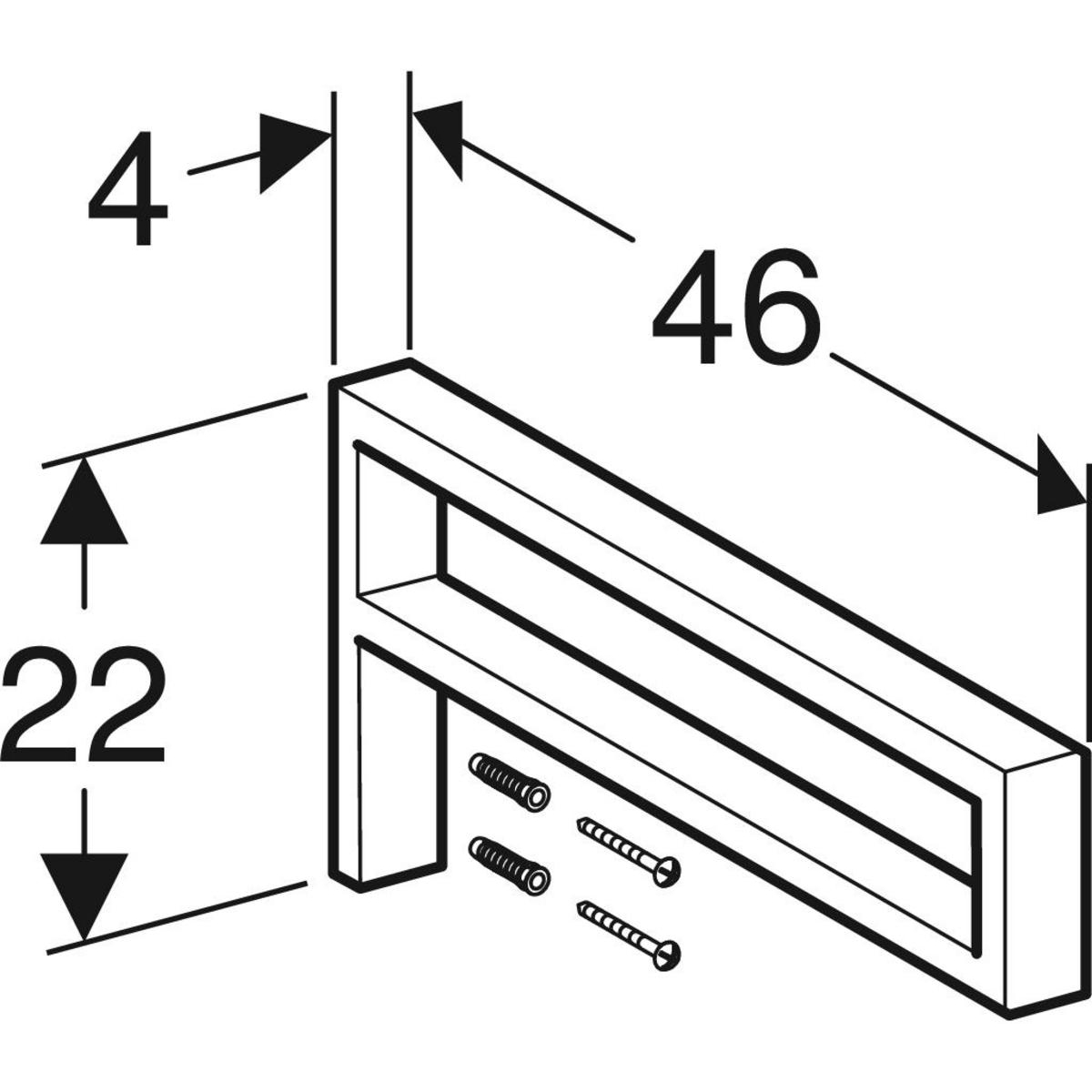 4

46

22