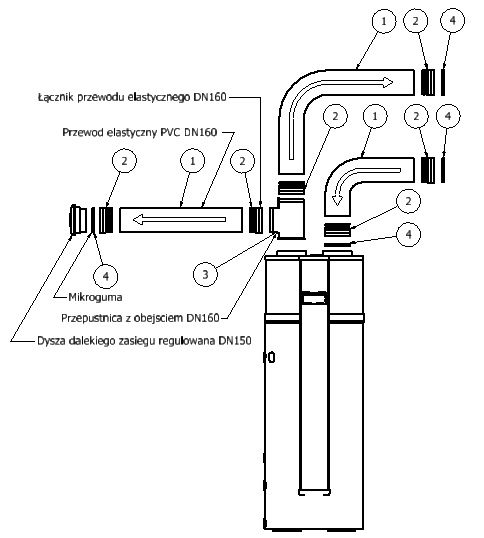 1
2
4
Łącznik przewodu elastycznego DN160
2
1
2
4
Przewod elastyczny PVC DN160
2
1
2
2
4
3
4
Mikroguma
Przepustnica z obejsciem DN160
Dysza dalekiego zasiegu regulowana DN150