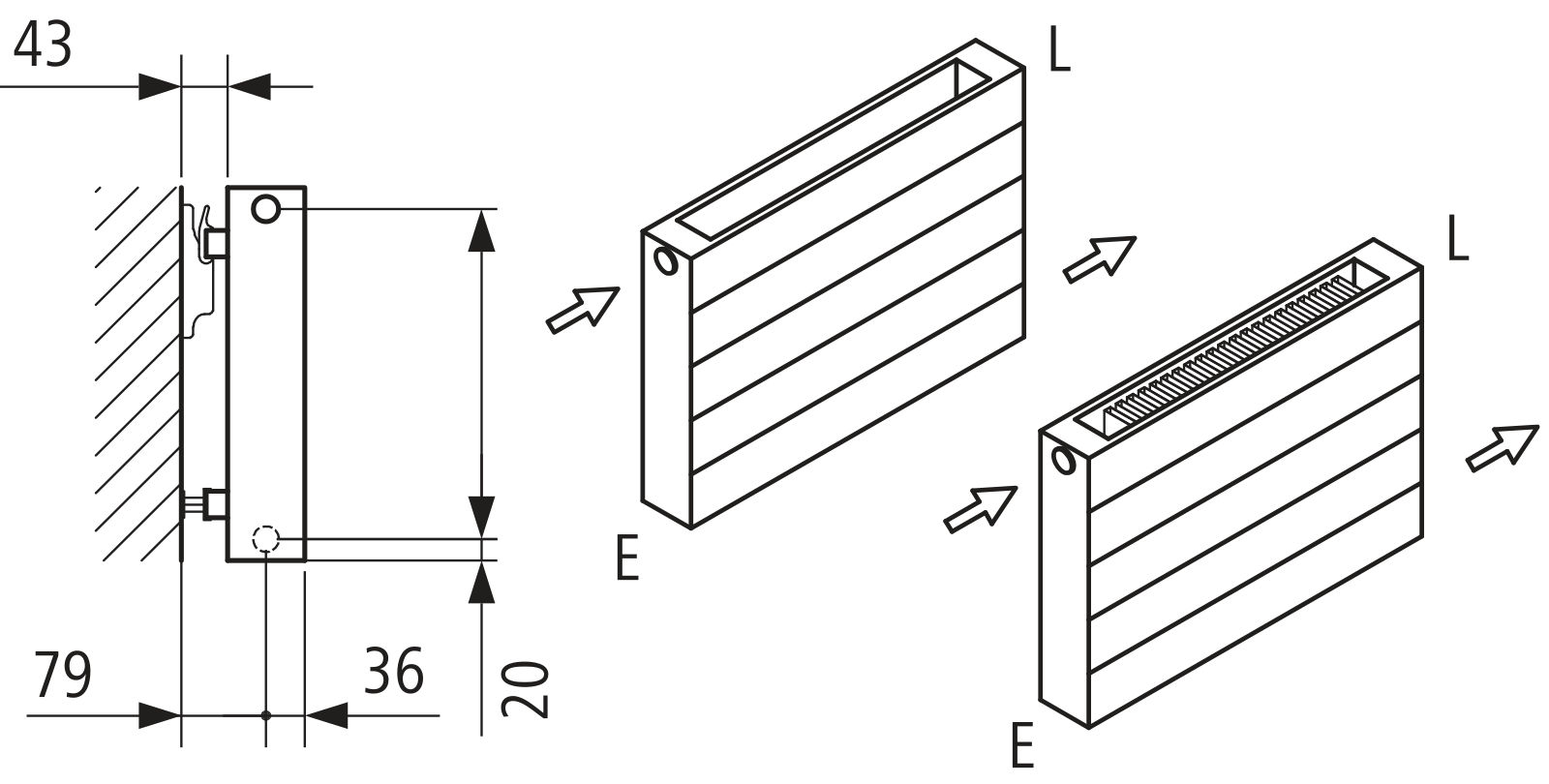 43

79

36

20

L

E

L

E