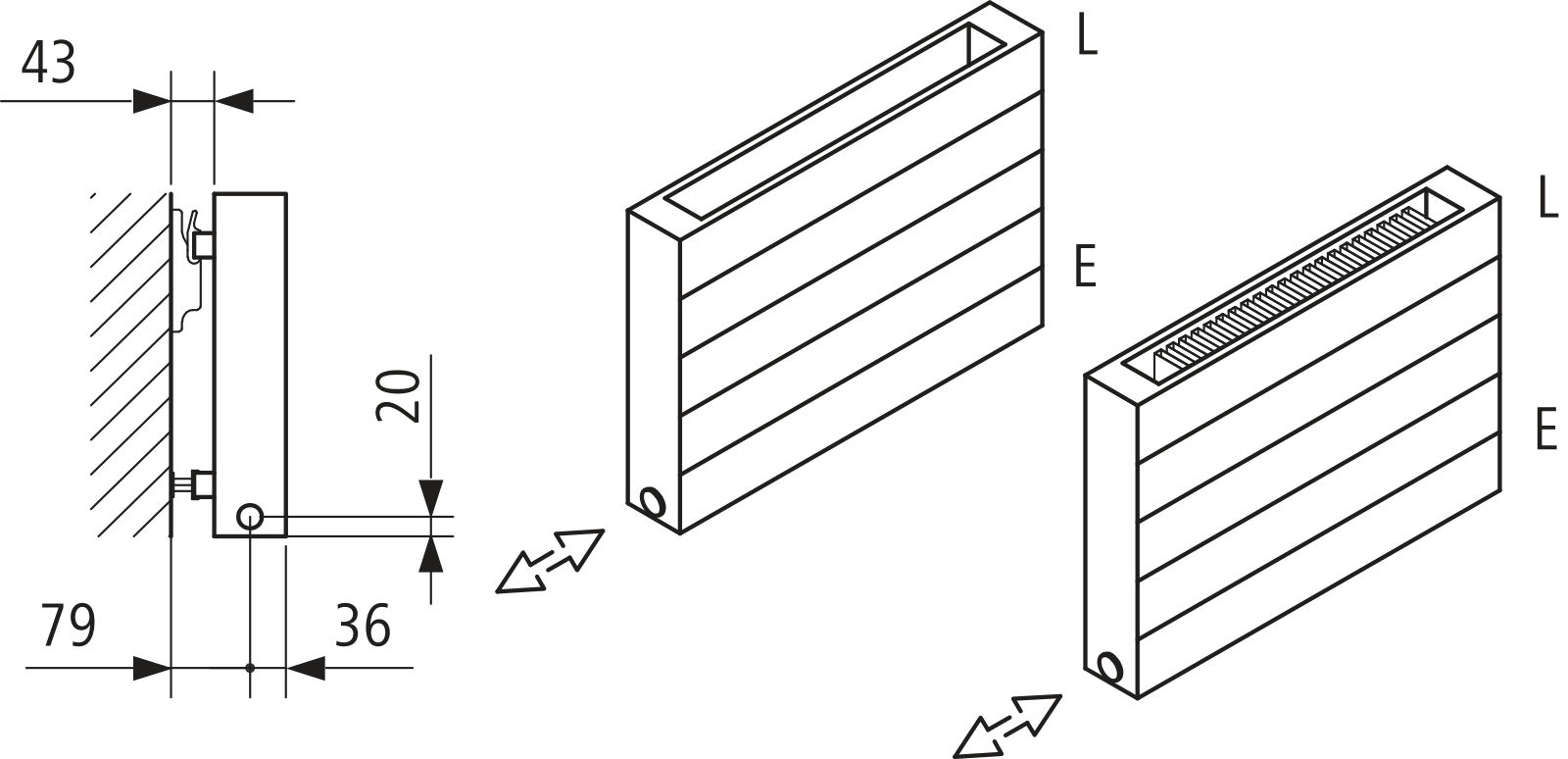 43

20

79

36

L

E

L

E