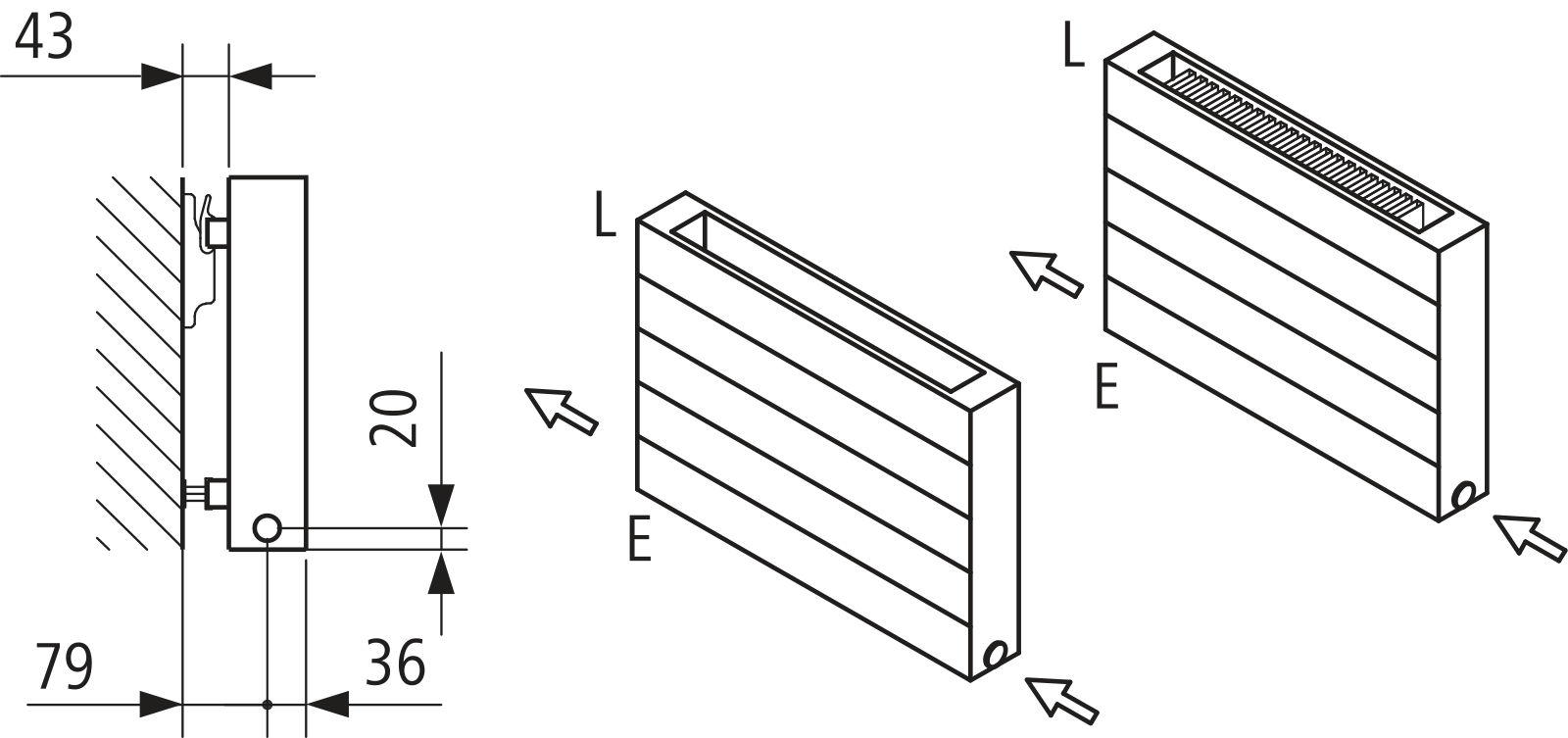 43

20

79

36

L

E

L

E