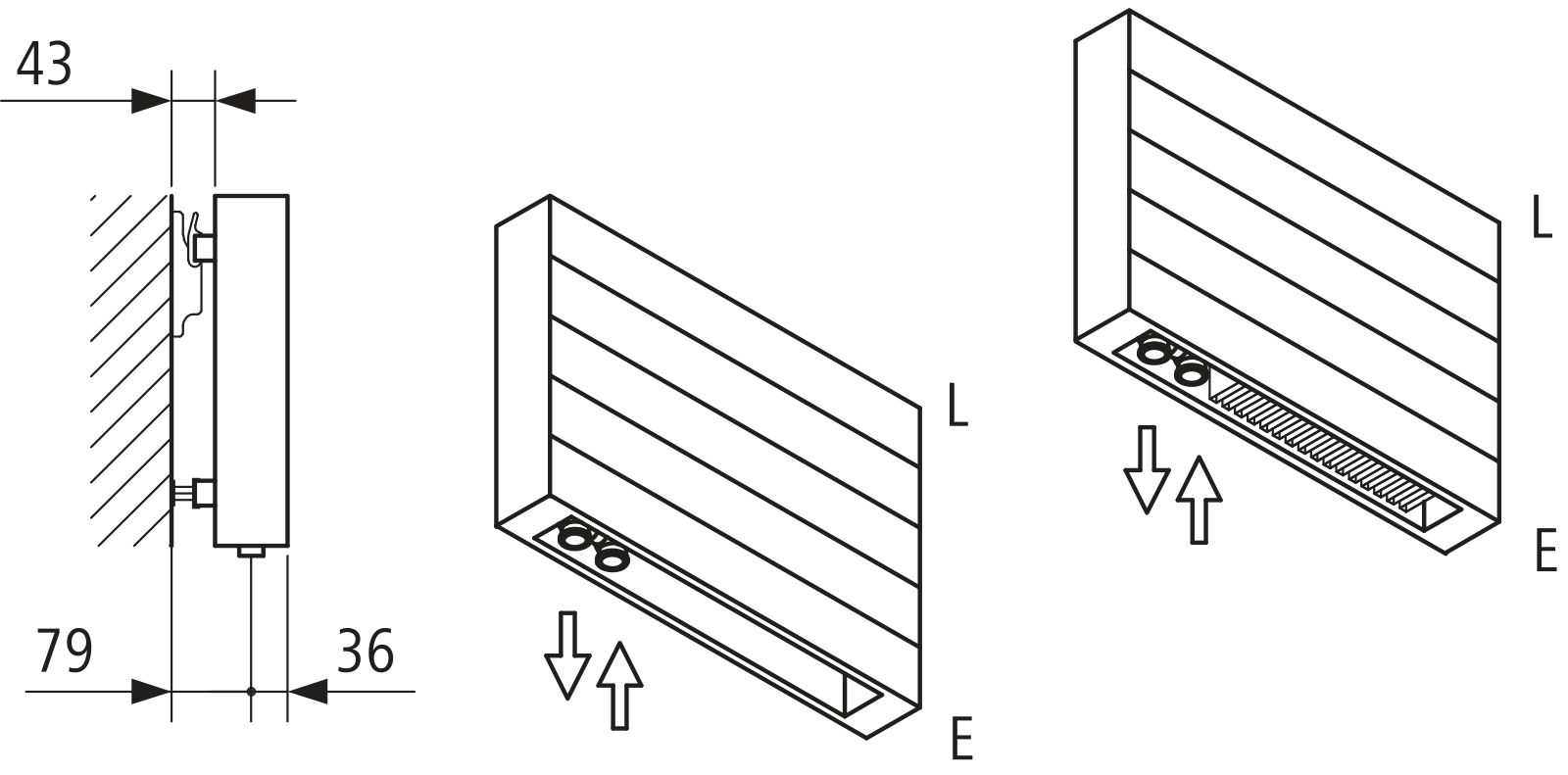 43

79

36

L

E

L

E