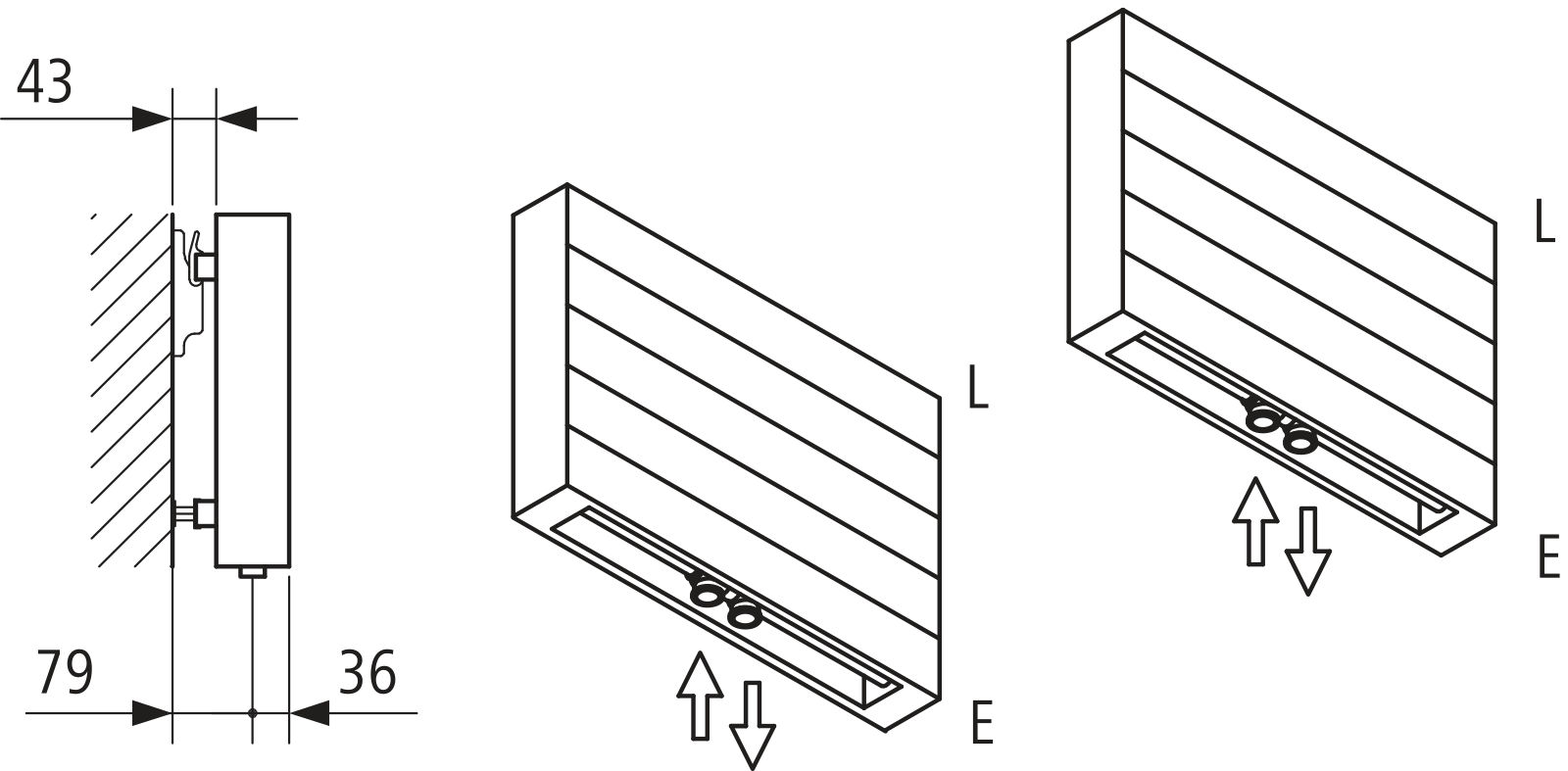 43

79

36

L

E

L

E