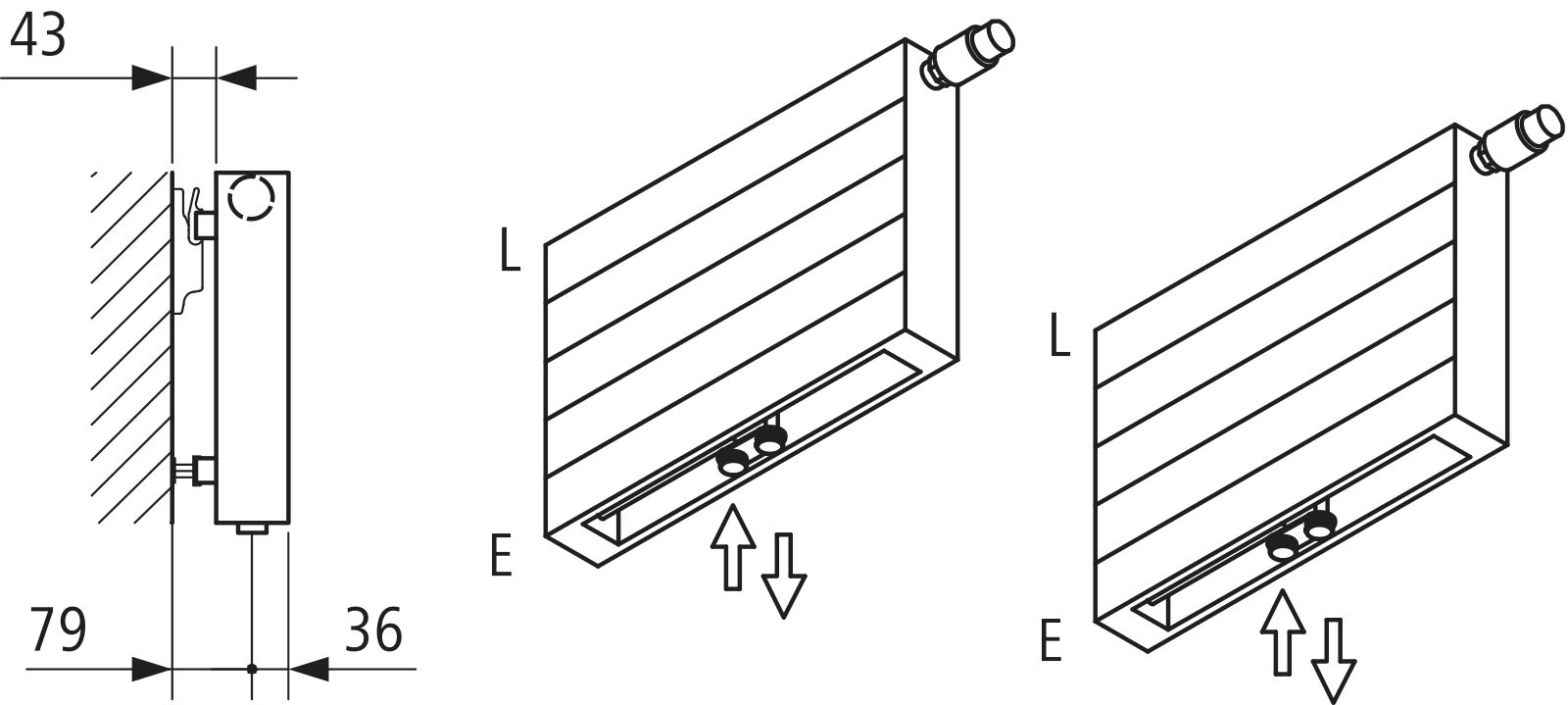 43

79

36

L

E

L

E