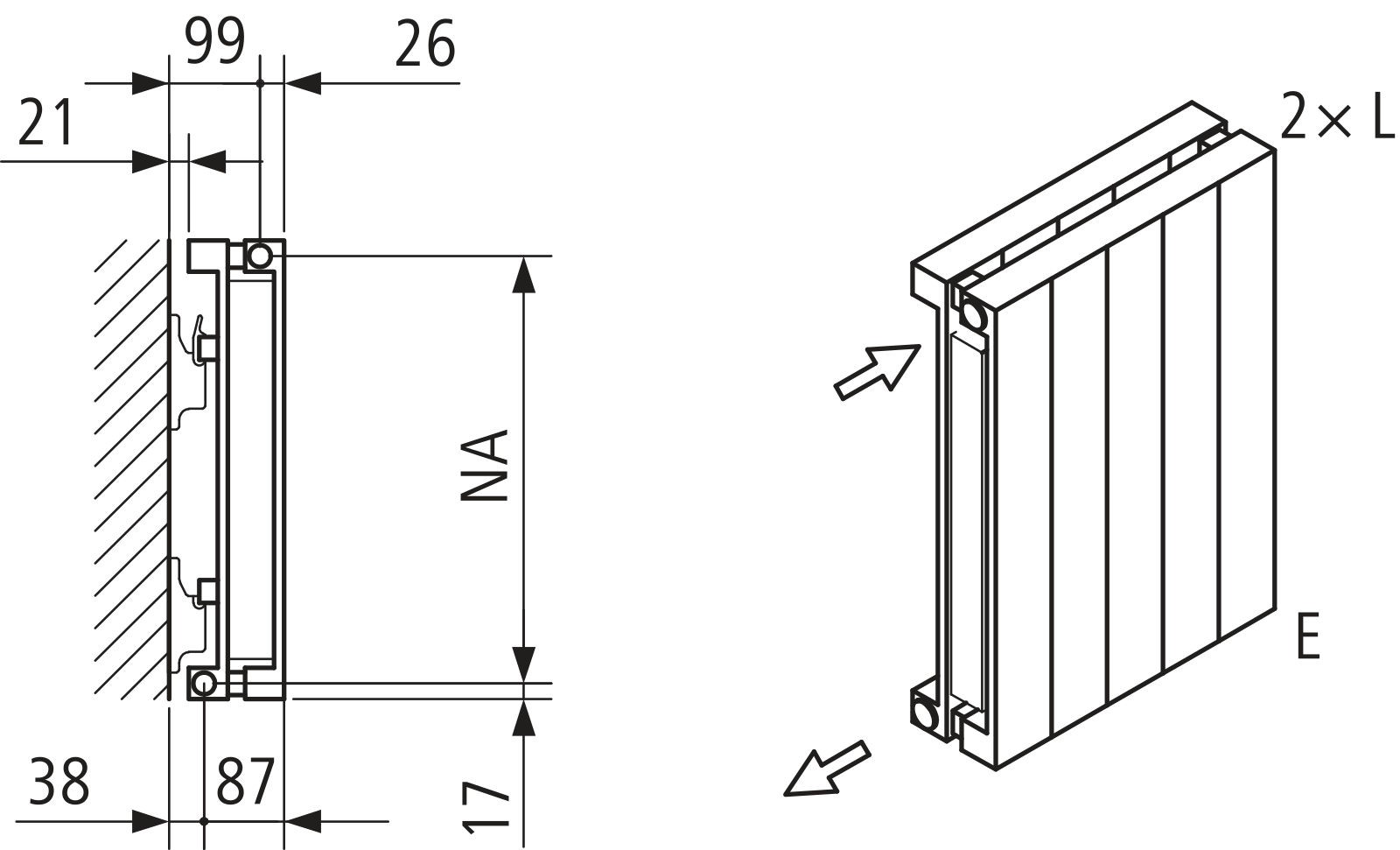 99
26
21
NA
38
87
17
2× L
E