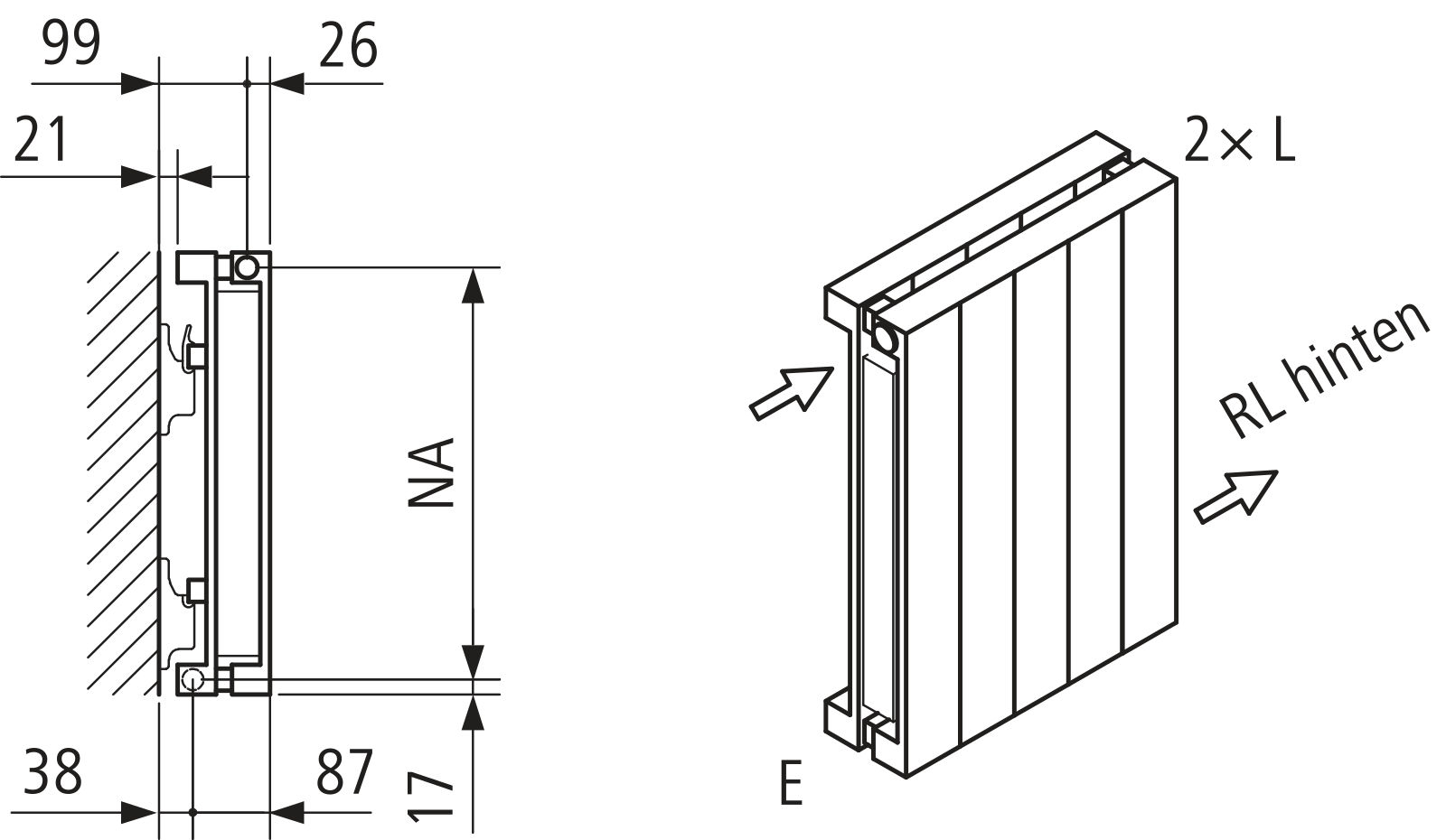 99
26
21
NA
38
87
17
2 × L
RL hinten
E