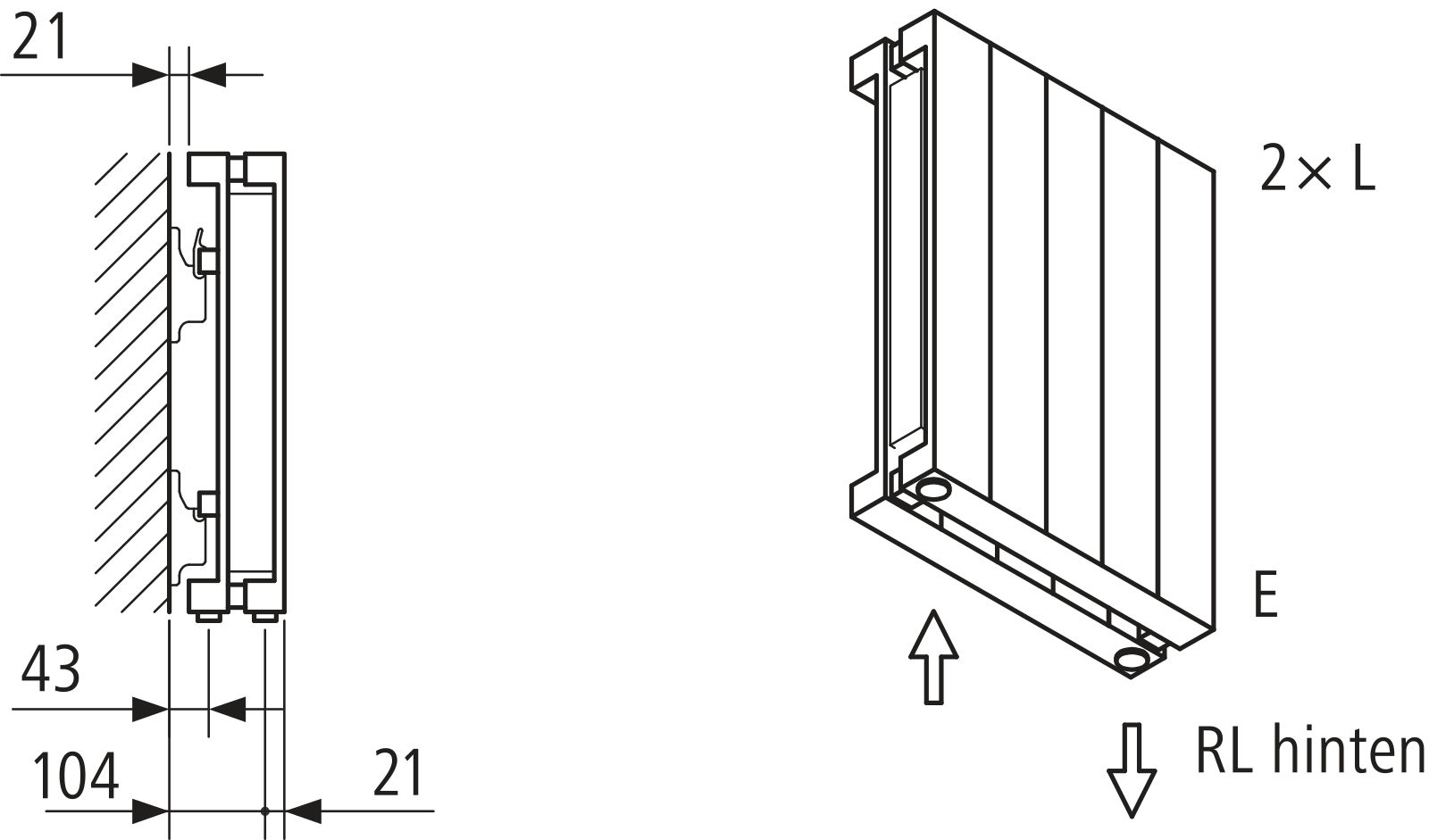 21

43

104

21

2× L

E

RL hinten