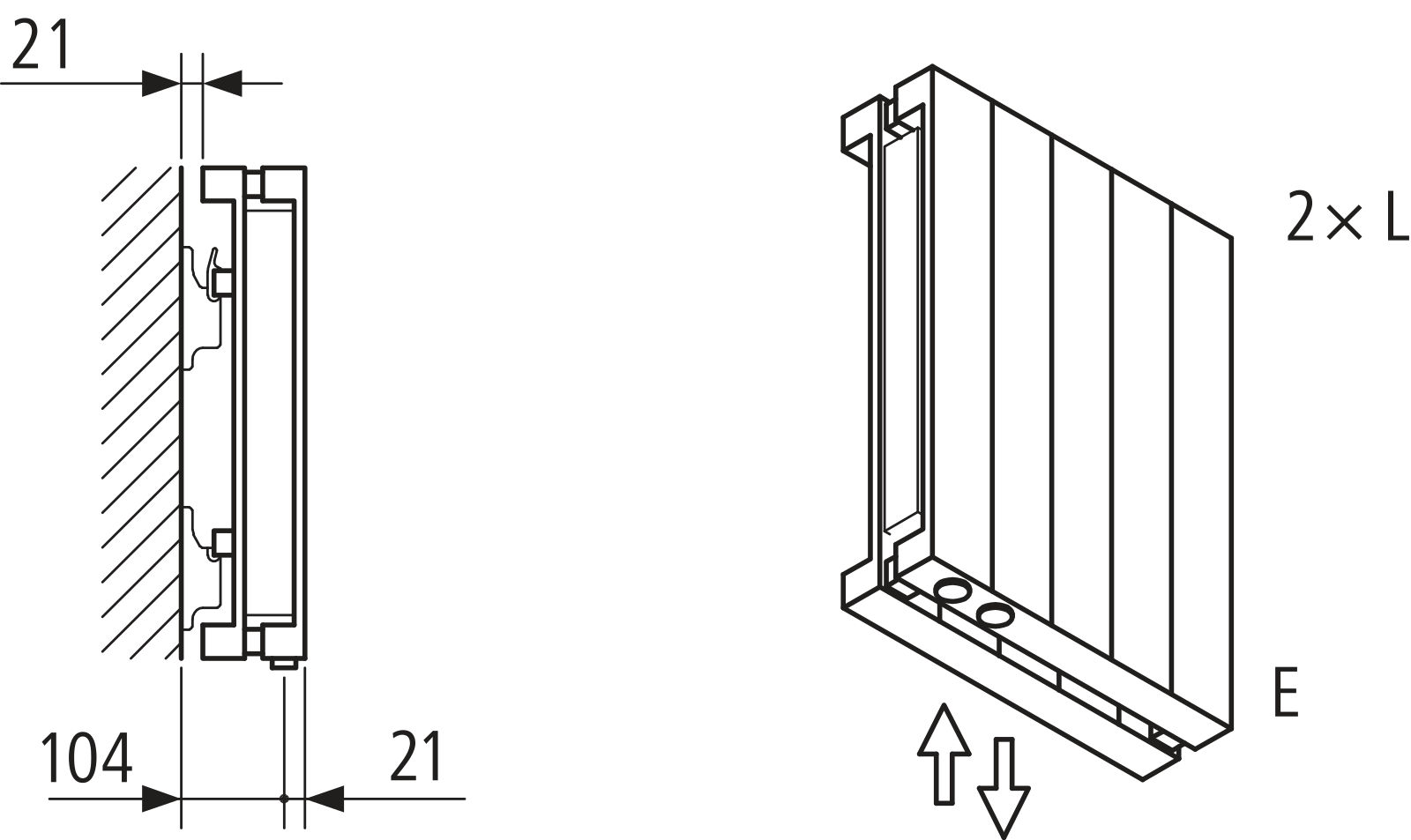 21

104

21

2 × L

E