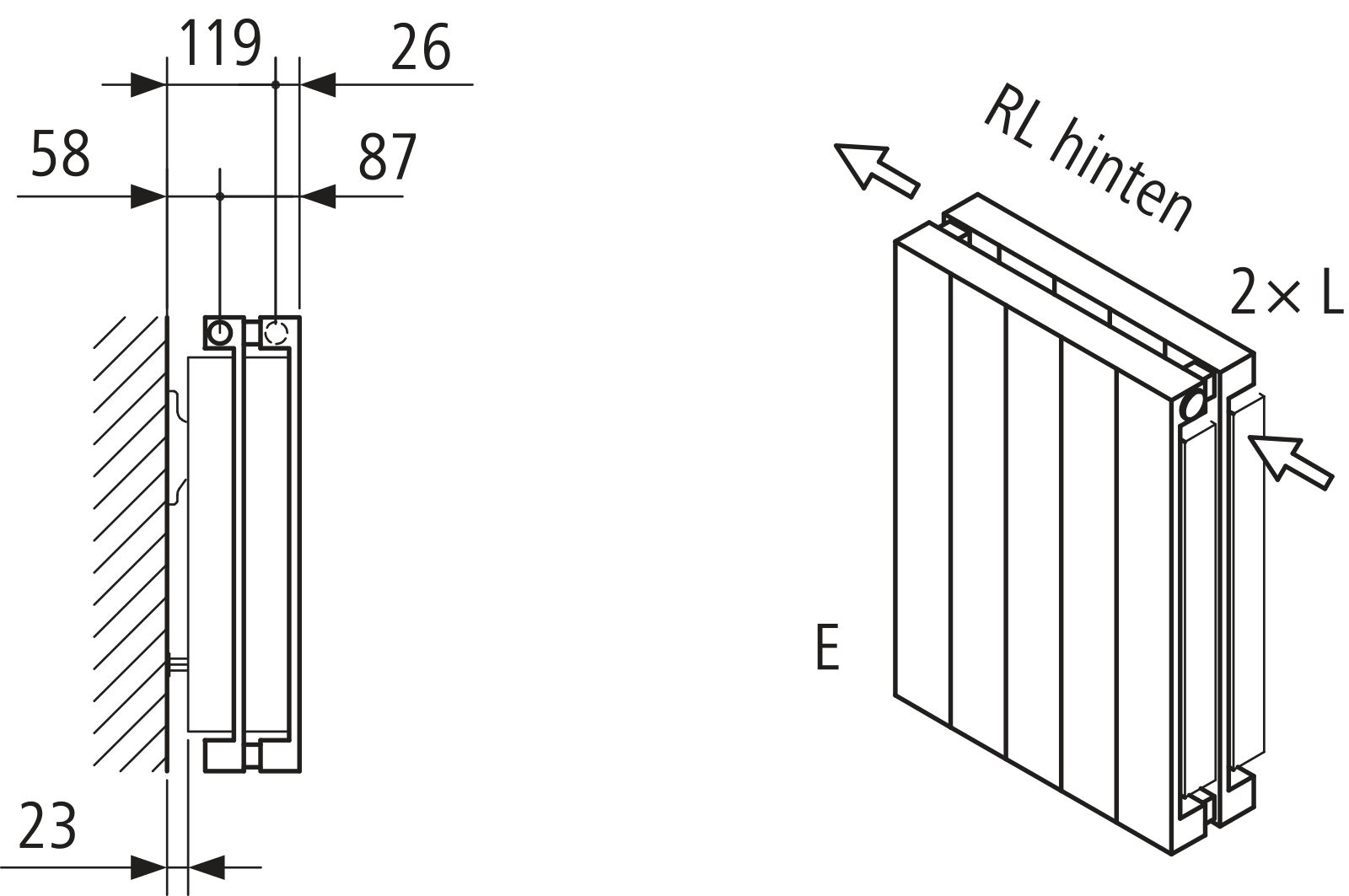 119
26
58
87
23
RL hinten
2 × L
E