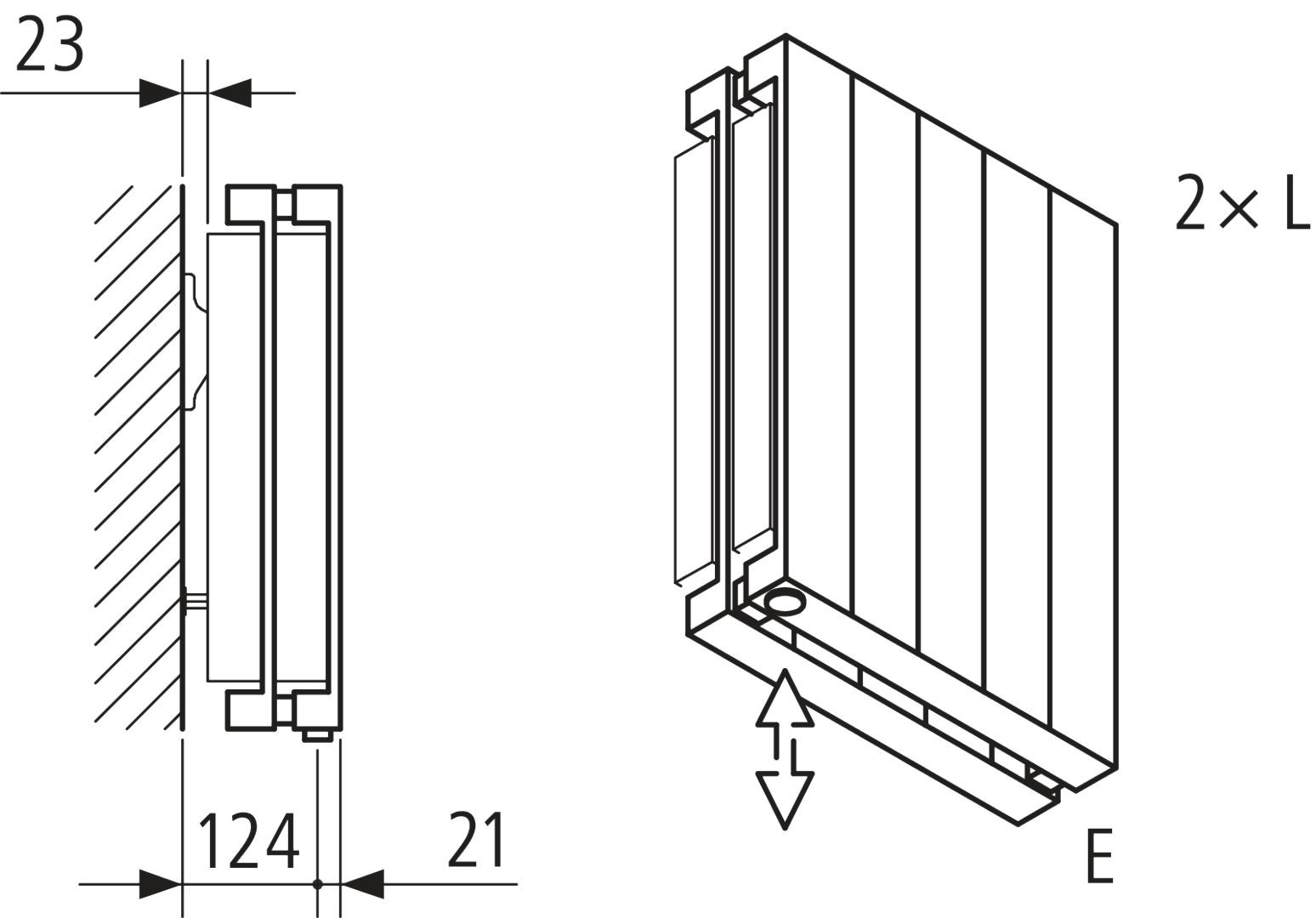 23

124

21

2 × L

E