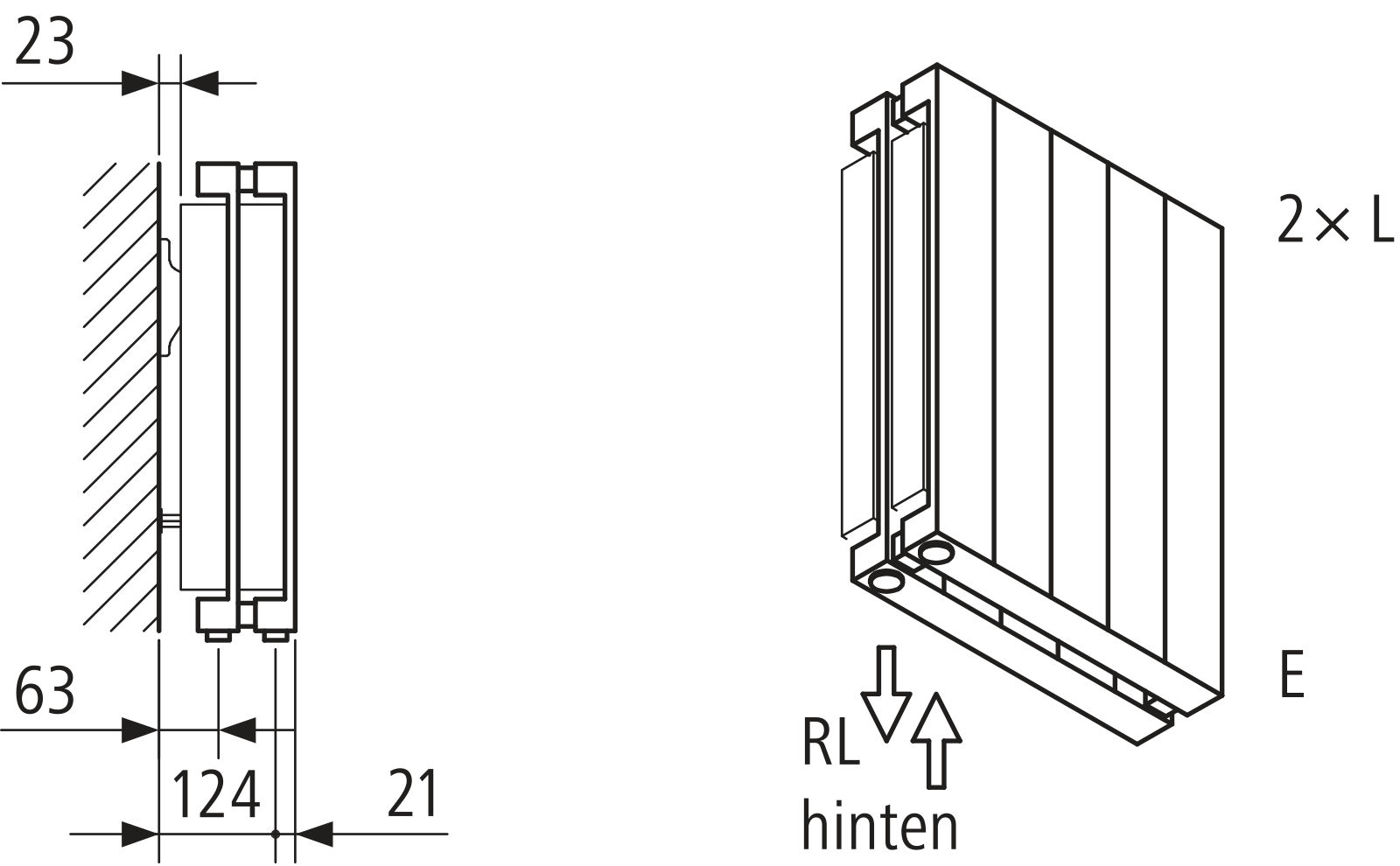 23

63

124

21

2 × L

E

RL

hinten