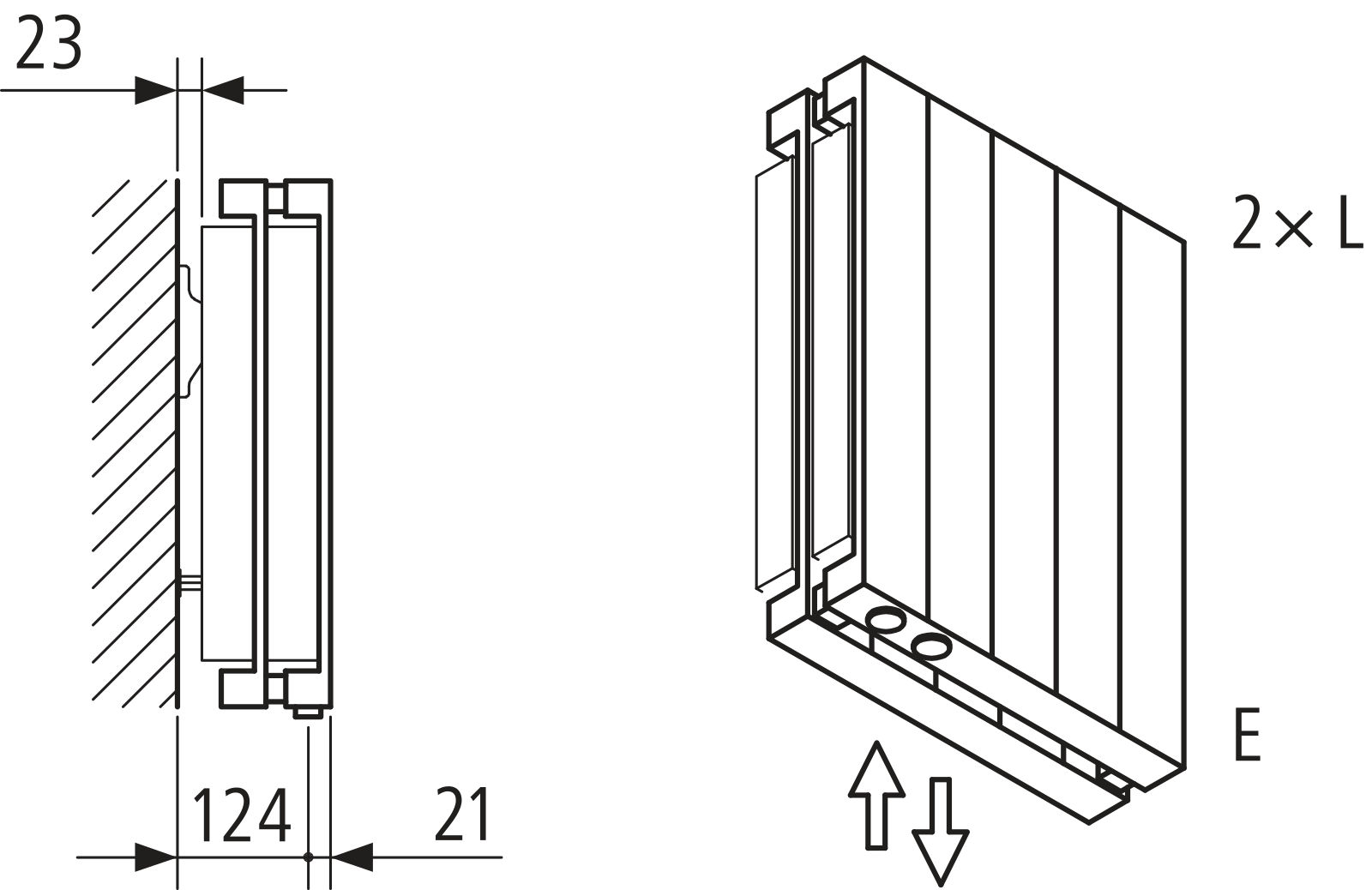 23

124

21

2 × L

E