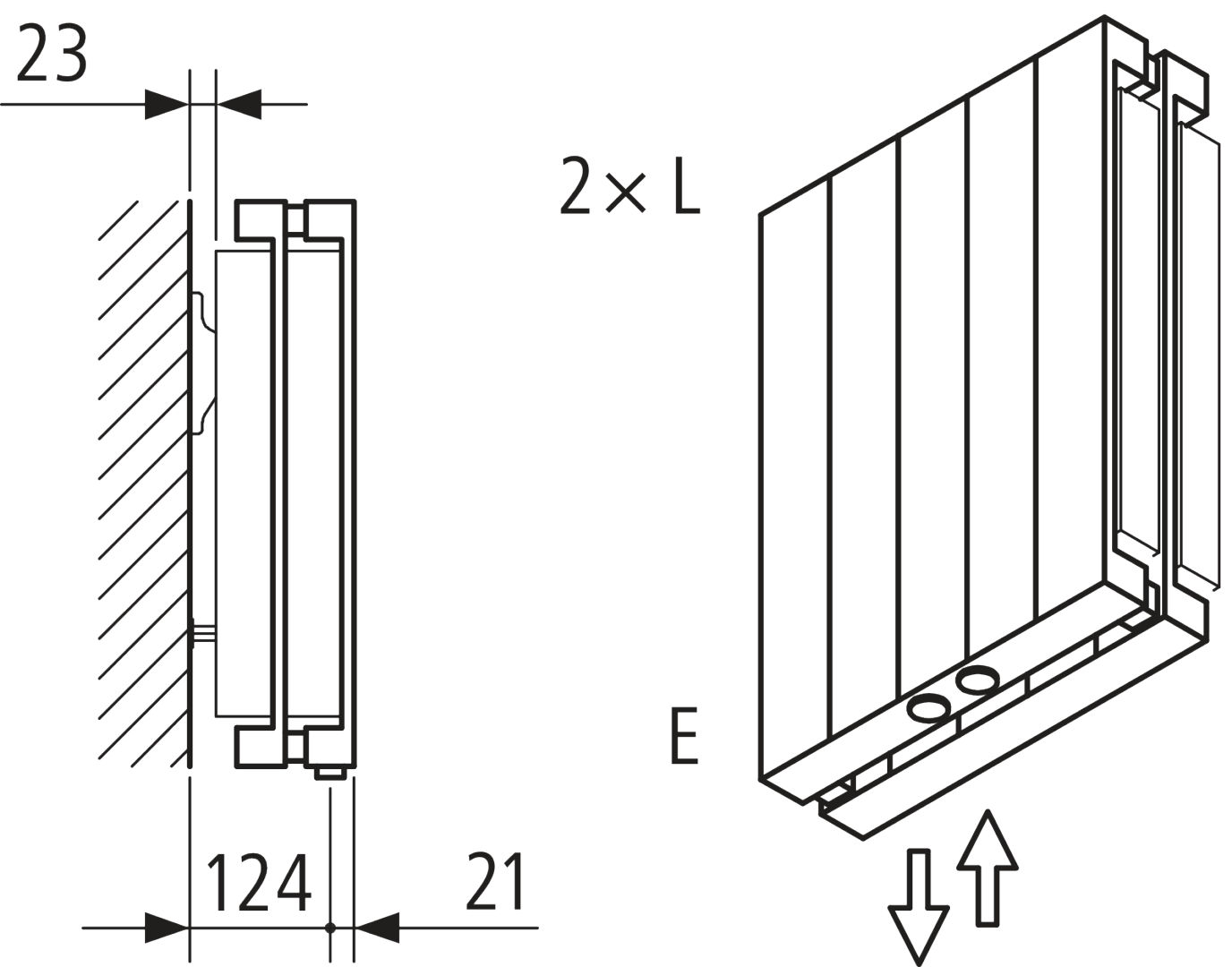 23

2 × L

E

124

21