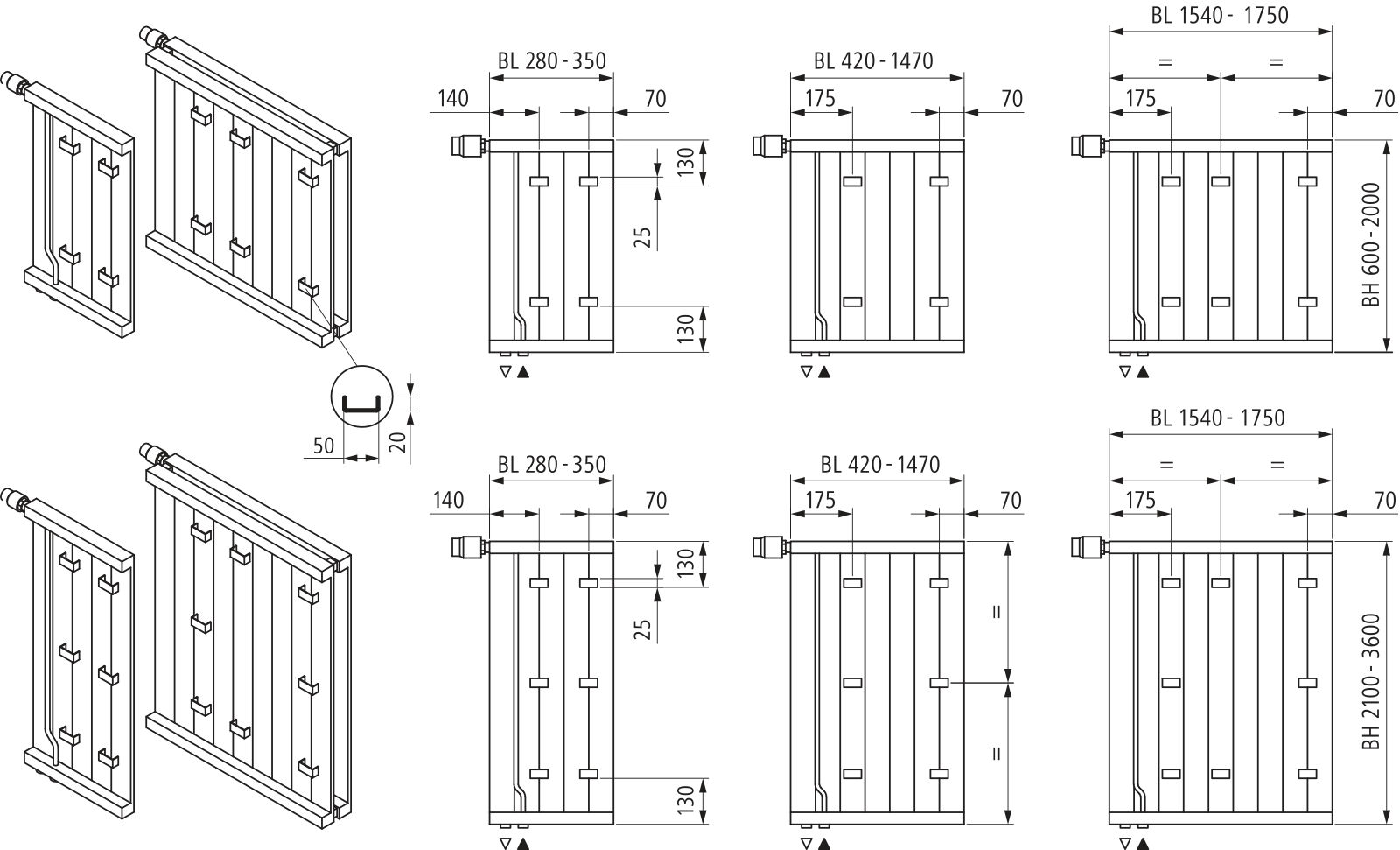 BL 280 - 350
140
70
130
25
130
▽ ▲

BL 420 - 1470
175
70
▽ ▲

BL 1540 - 1750
=
=
175
70
BH 600 - 2000
▽ ▲

50
20

BL 280 - 350
140
70
130
25
130
▽ ▲

BL 420 - 1470
175
70
=
=
▽ ▲

BL 1540 - 1750
=
=
175
70
BH 2100 - 3600
▽ ▲