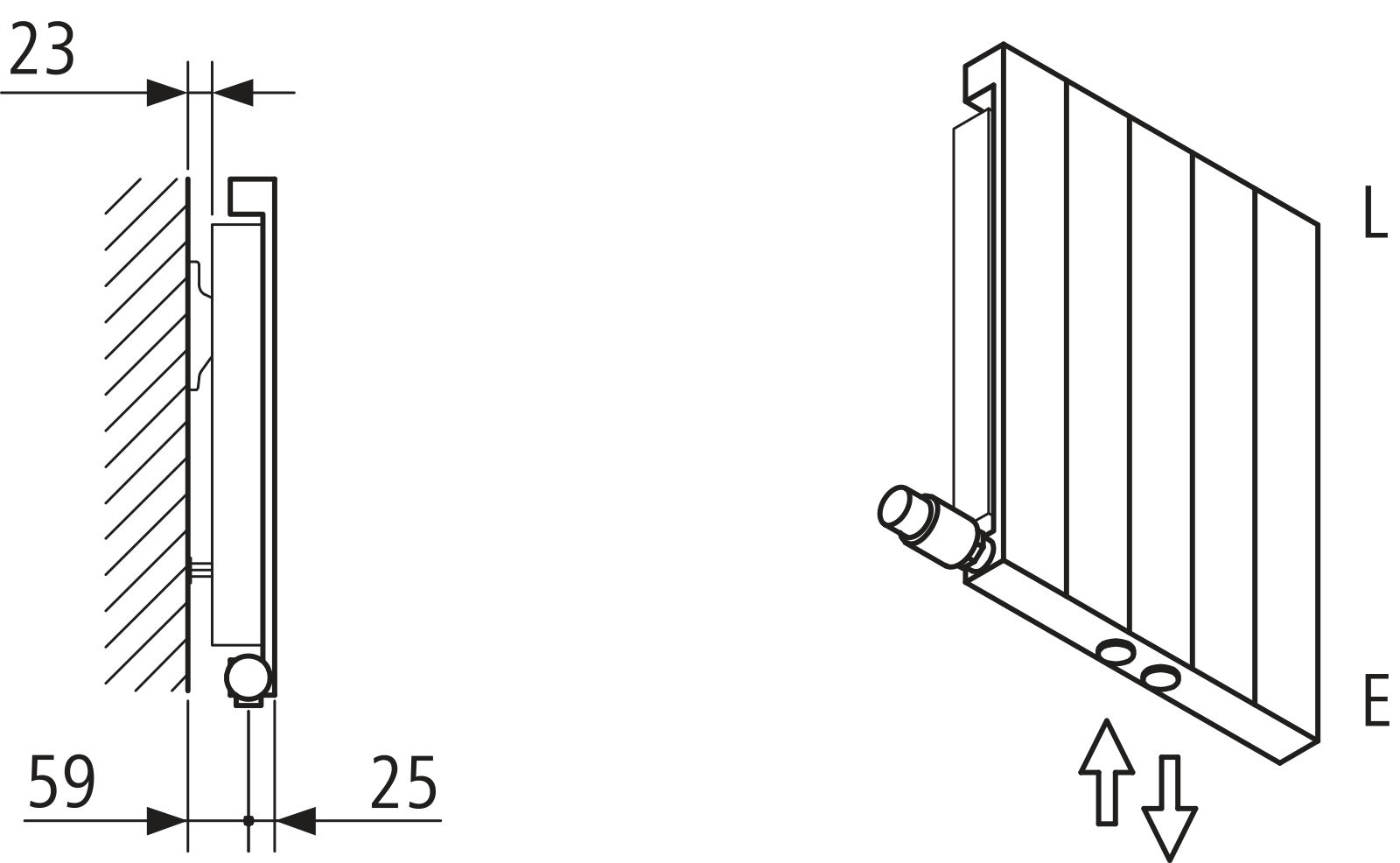 23

59

25

L

E