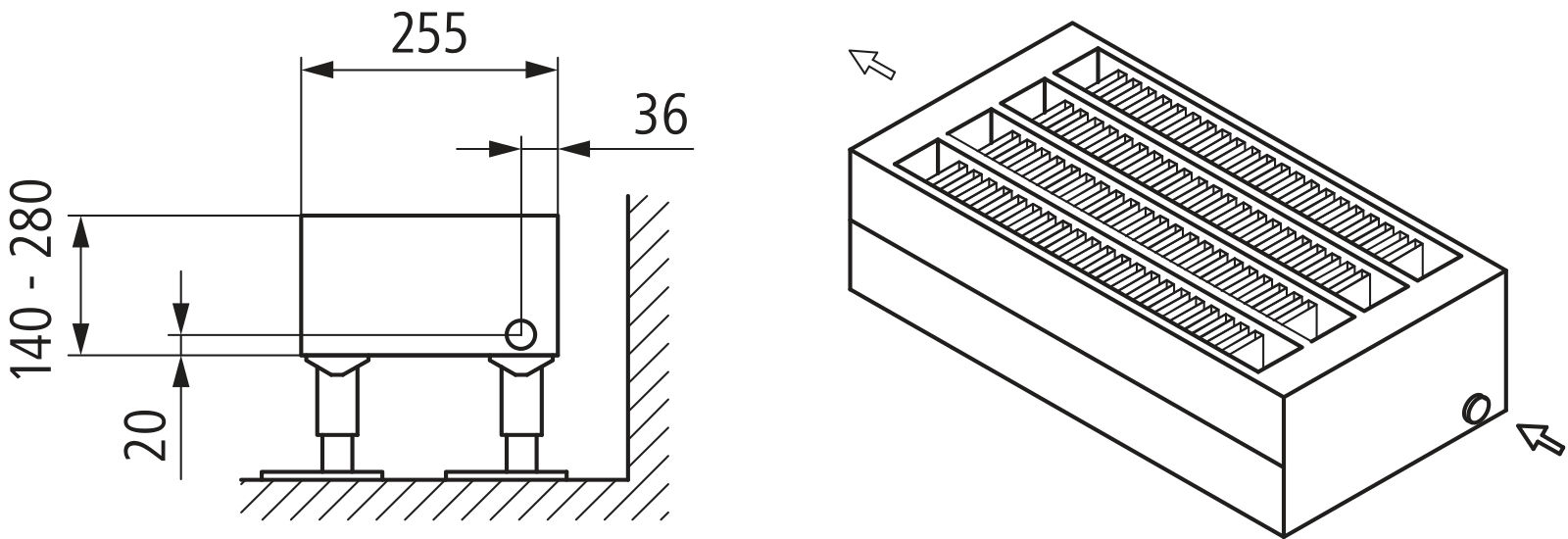 255

36

140 - 280

20