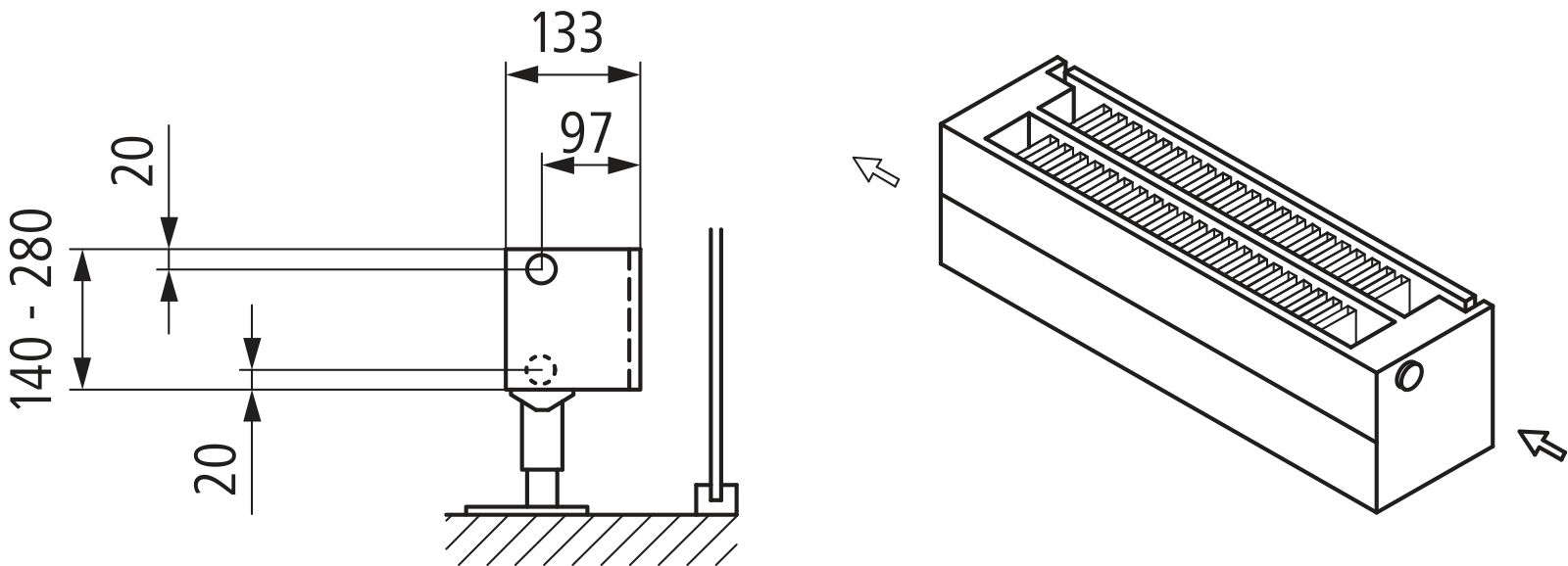 133

97

20

140 - 280

20