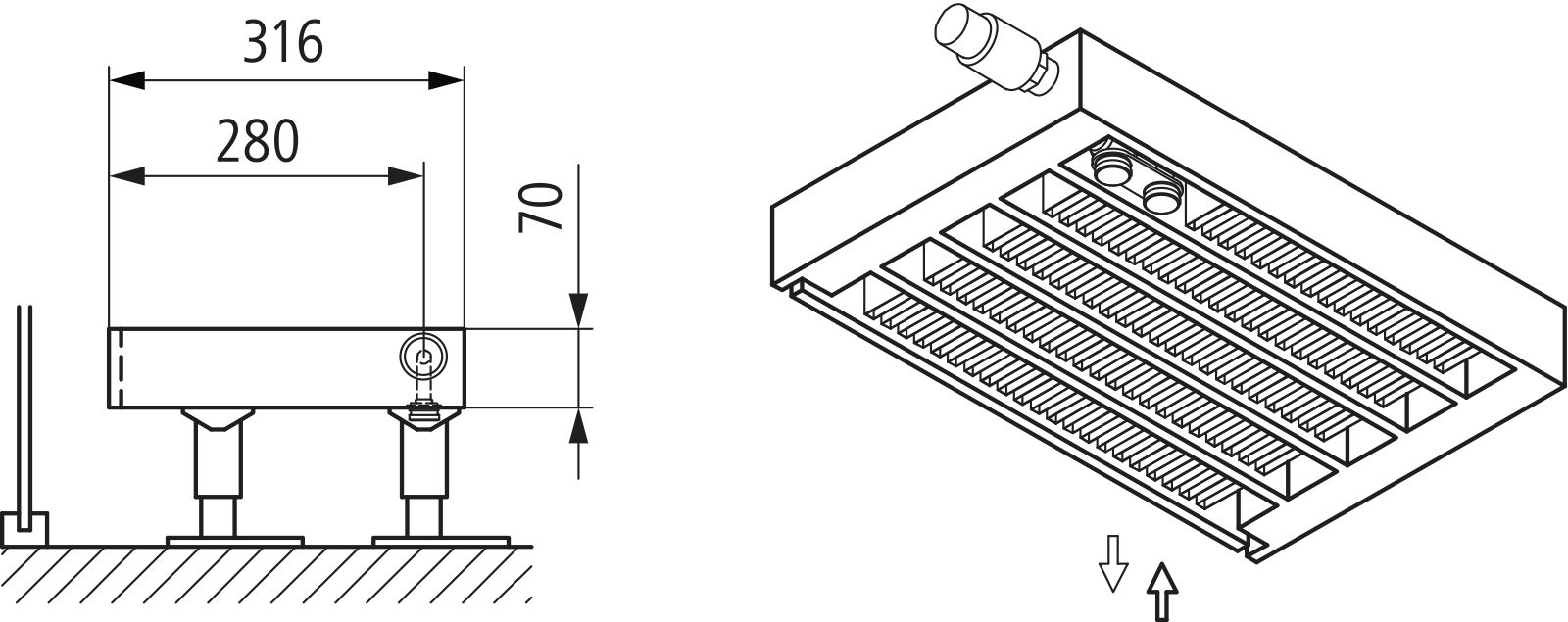 316

280

70