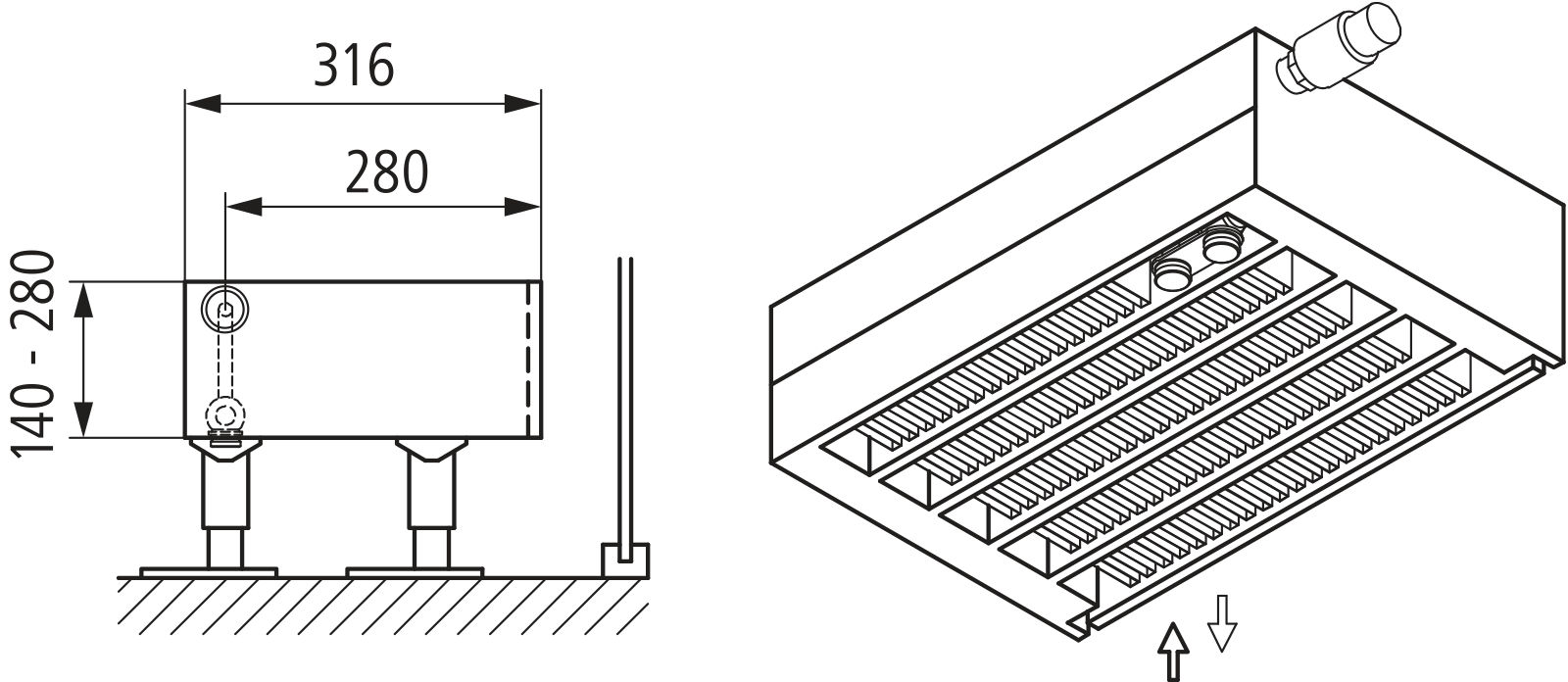 316

280

140 - 280