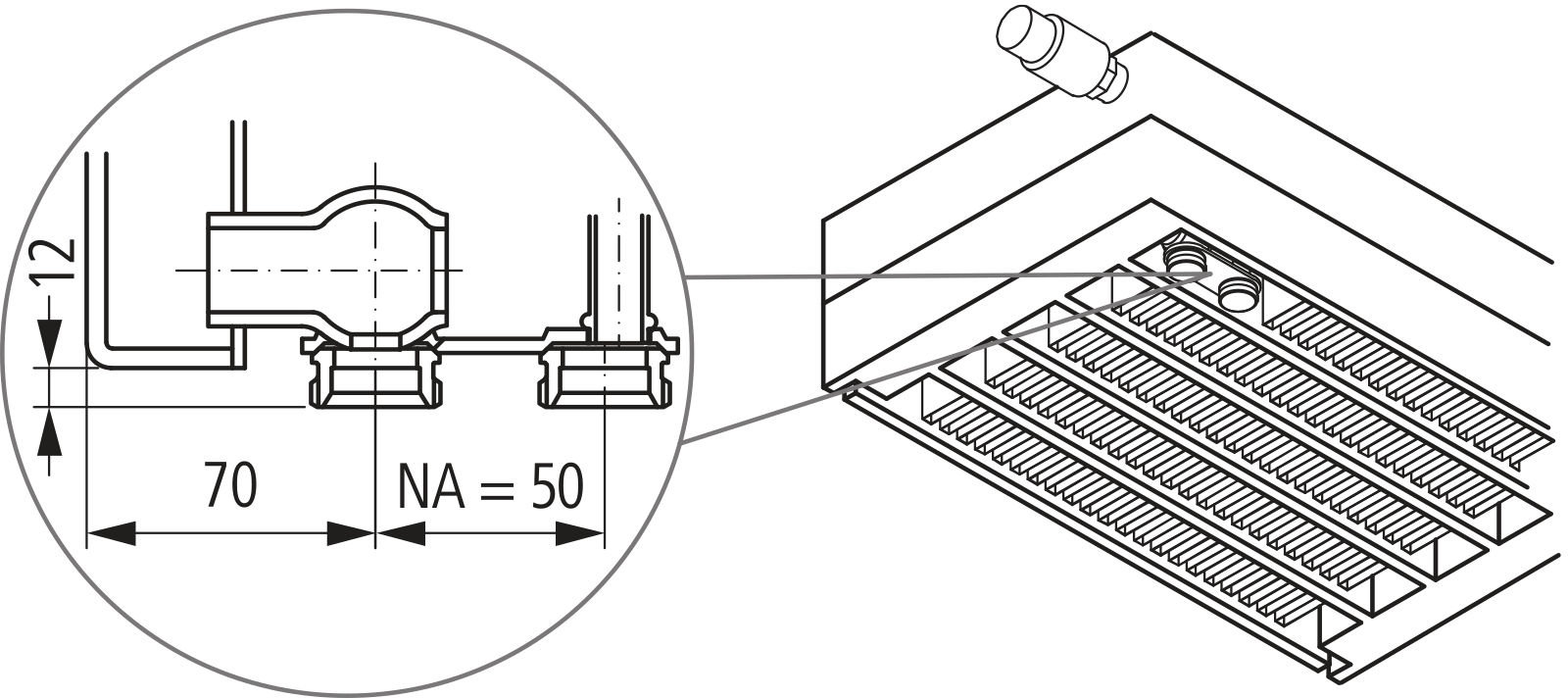 12

70

NA = 50