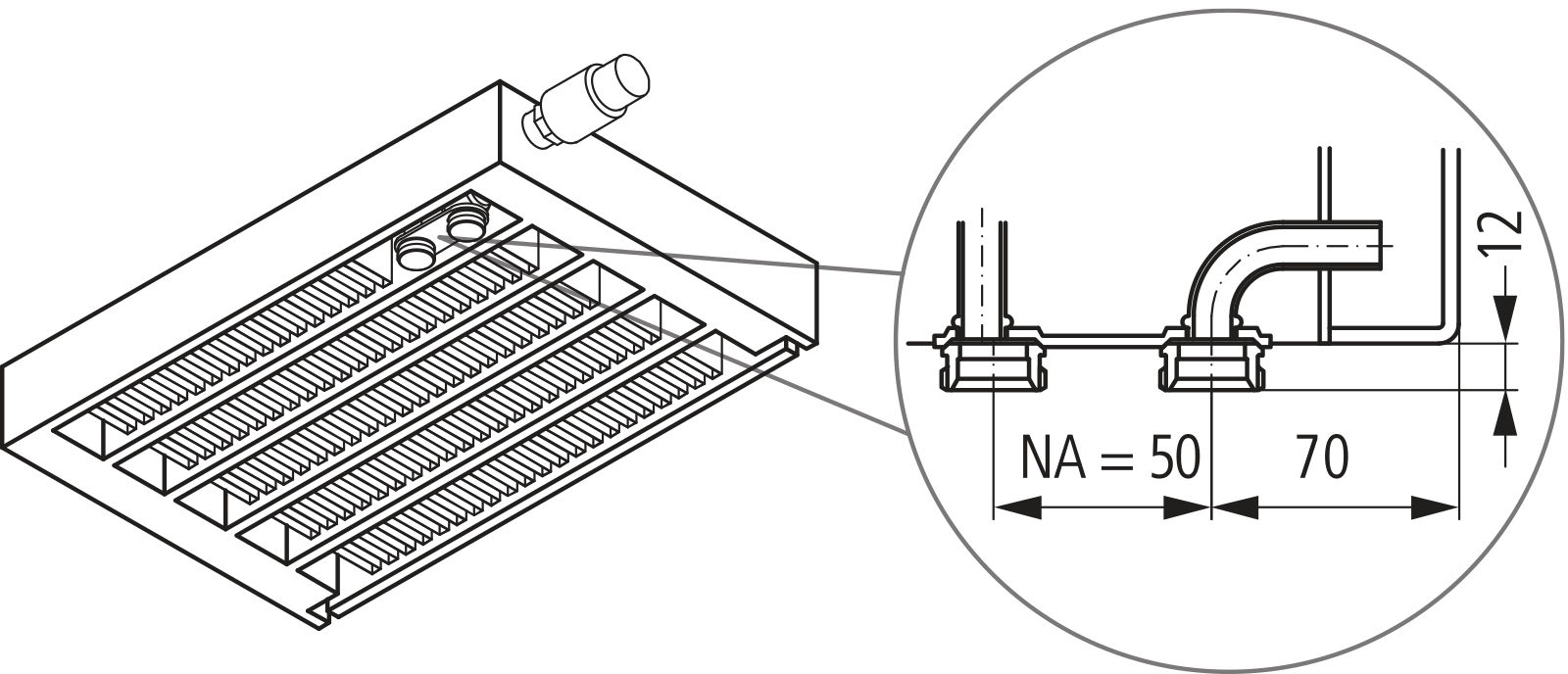 12
NA = 50
70