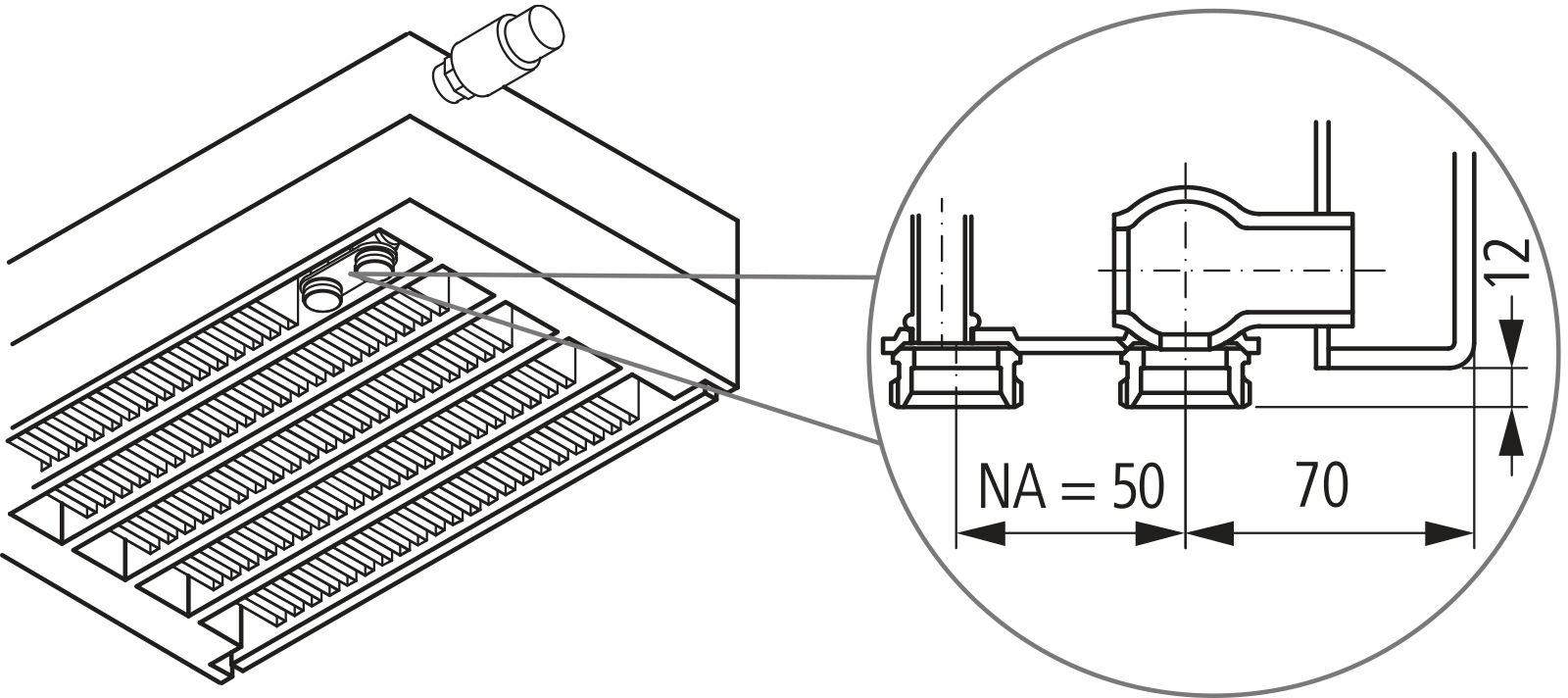 12
NA = 50
70