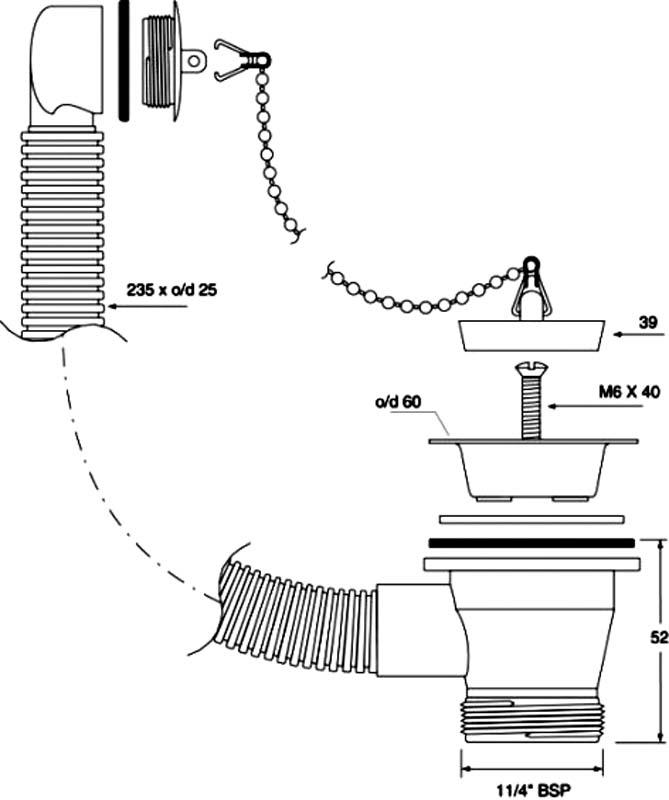 235 x o/d 25

39

M6 X 40

o/d 60

52

11/4" BSP