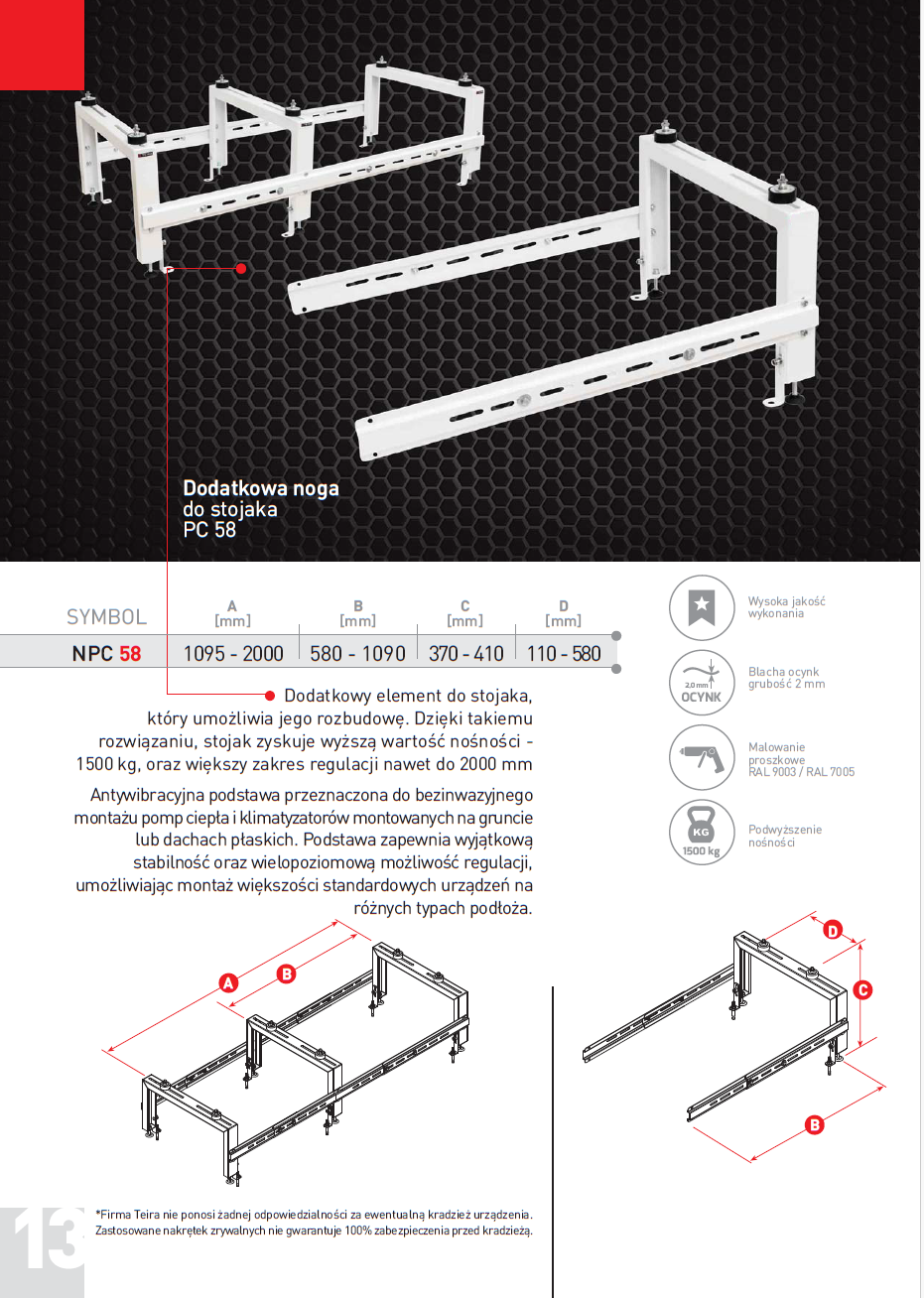 Dodatkowa noga
do stojaka
PC 58

| SYMBOL | A [mm] | B [mm] | C [mm] | D [mm] |
|---|---|---|---|---|
| NPC 58 | 1095 - 2000 | 580 - 1090 | 370 - 410 | 110 - 580 |

Dodatkowy element do stojaka, który umożliwia jego rozbudowę. Dzięki takiemu rozwiązaniu, stojak zyskuje wyższą wartość nośności - 1500 kg, oraz większy zakres regulacji nawet do 2000 mm

Antywibracyjna podstawa przeznaczona do bezinwazyjnego montażu pomp ciepła i klimatyzatorów montowanych na gruncie lub dachach płaskich. Podstawa zapewnia wyjątkową stabilność oraz wielopoziomową możliwość regulacji, umożliwiając montaż większości standardowych urządzeń na różnych typach podłoża.

Wysoka jakość wykonania

2.0 mm
OCYNK
Blacha ocynk grubość 2 mm

Malowanie proszkowe
RAL 9003 / RAL 7005

KG
1500 kg
Podwyższenie nośności

A
B
D
C
B

13

*Firma Teira nie ponosi żadnej odpowiedzialności za ewentualną kradzież urządzenia. Zastosowane nakrętek zrywalnych nie gwarantuje 100% zabezpieczenia przed kradzieżą.