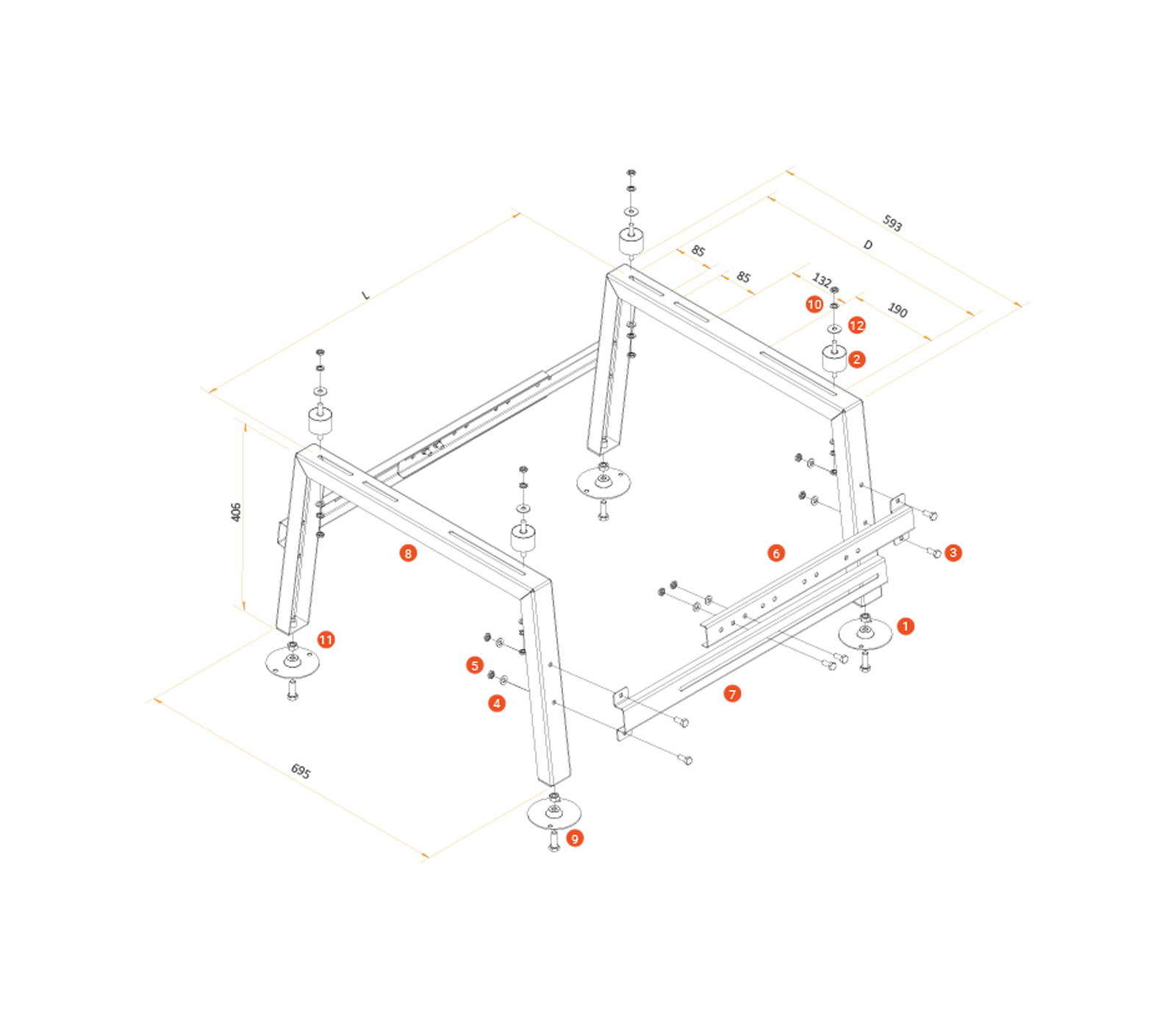 593
D
85
85
132
190
L
10
12
2
406
8
6
3
1
11
5
4
7
695
9