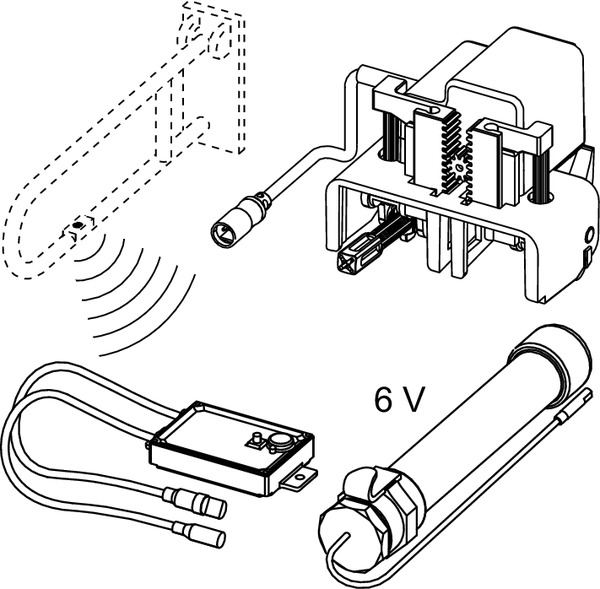 6 V