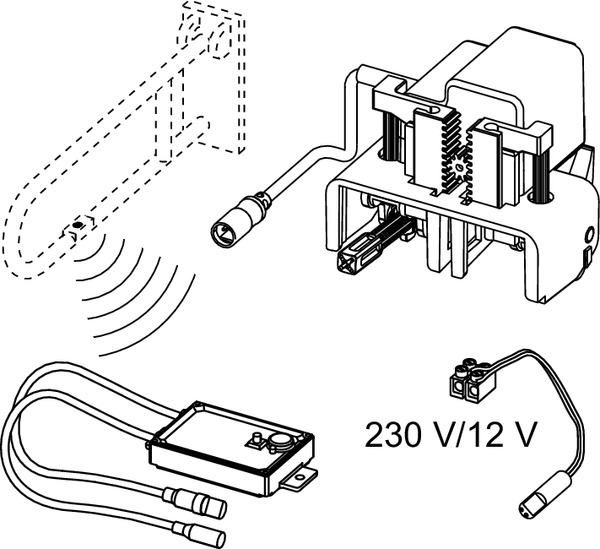 230 V/12 V