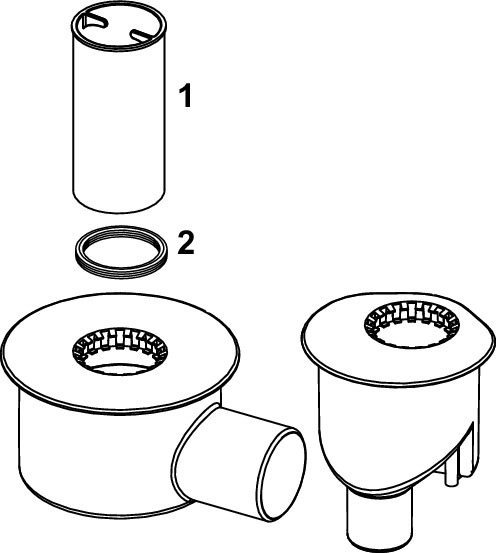 1

2