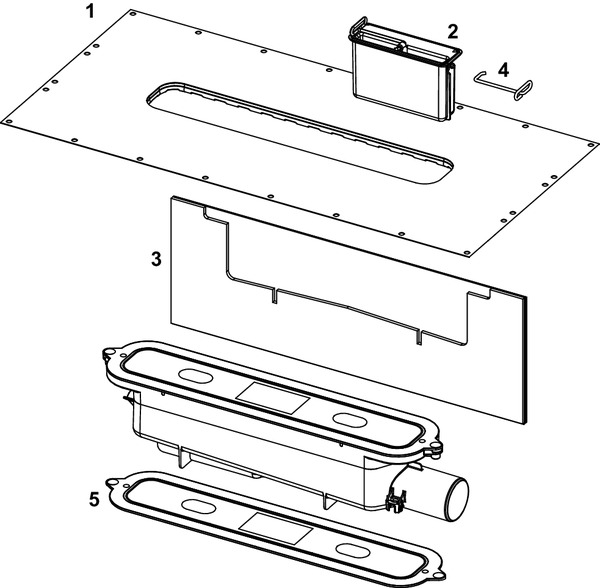 1
2
4
3
5