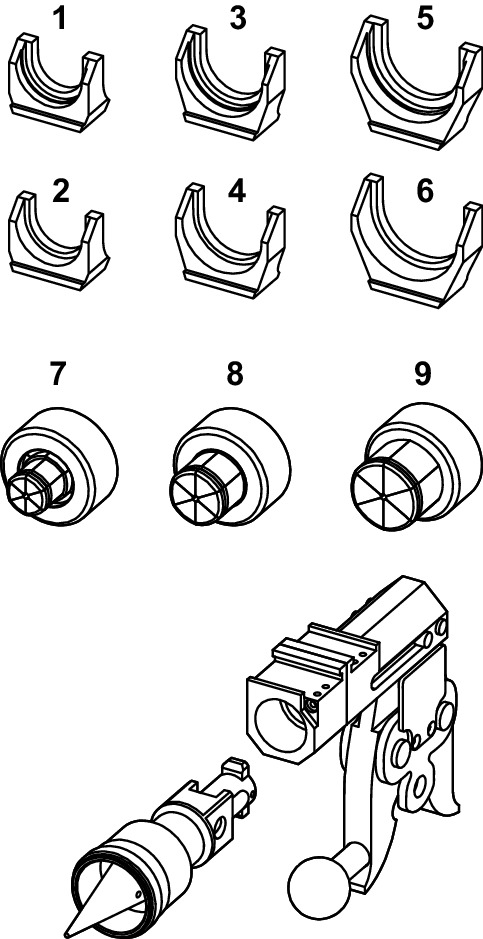 1
3
5
2
4
6
7
8
9