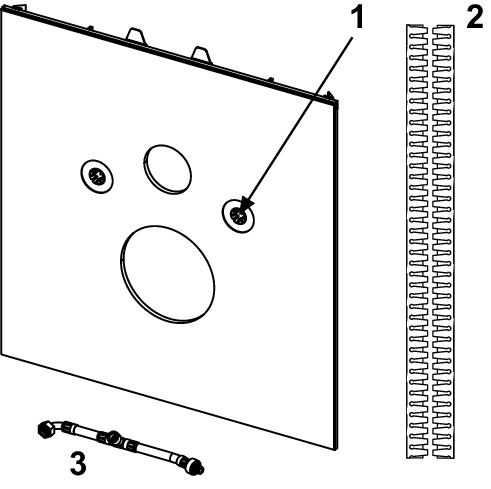 1
2
3