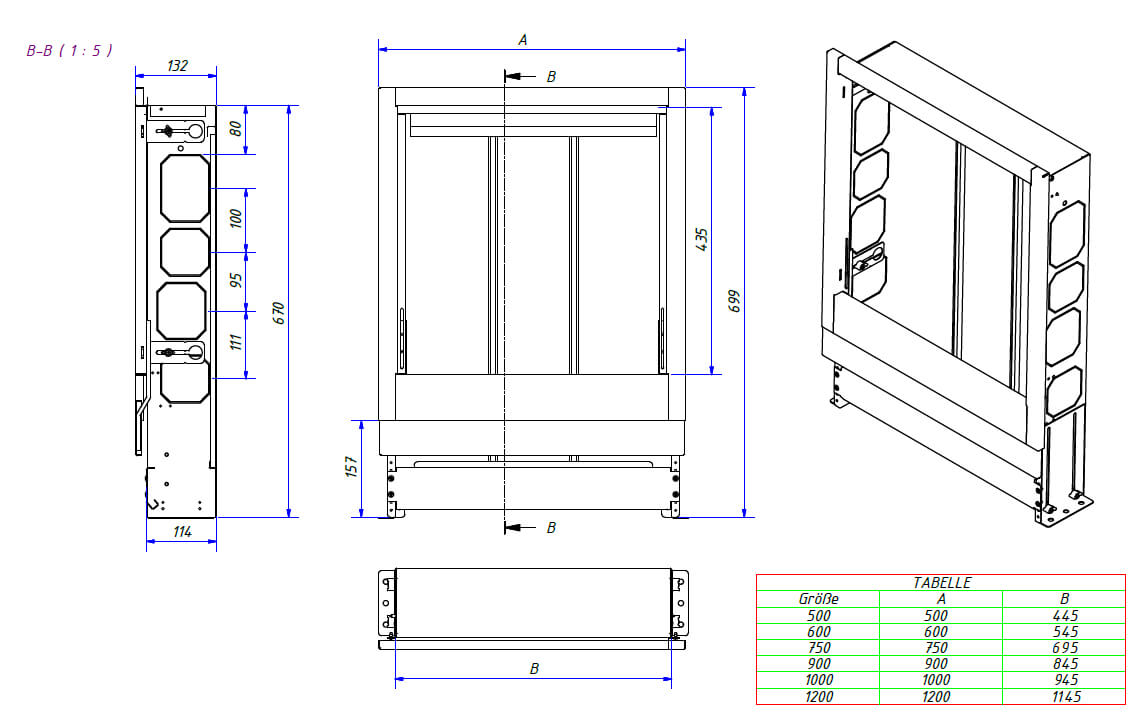 B-B ( 1 : 5 )

132

80

100

95

111

670

114

A

B

435

699

157

B

B

TABELLE

| Größe | A | B |
|---|---|---|
| 500 | 500 | 445 |
| 600 | 600 | 545 |
| 750 | 750 | 695 |
| 900 | 900 | 845 |
| 1000 | 1000 | 945 |
| 1200 | 1200 | 1145 |